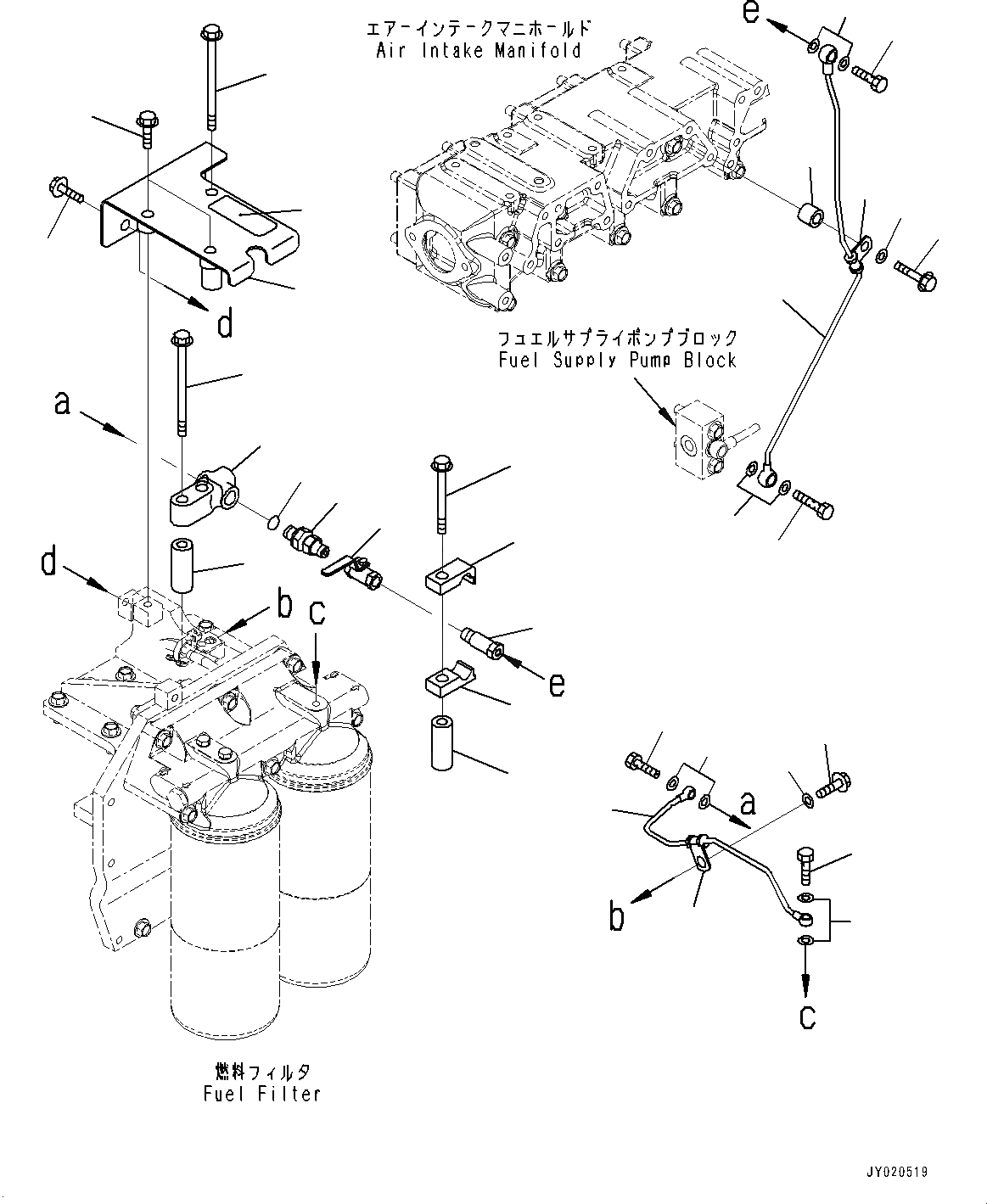 エアーインテークマニホールド
Air Intake Manifold

e

d

フュエルサプライポンプブロック
Fuel Supply Pump Block

a

d

b

c

e

a

b

c

燃料フィルタ
Fuel Filter

JY020519