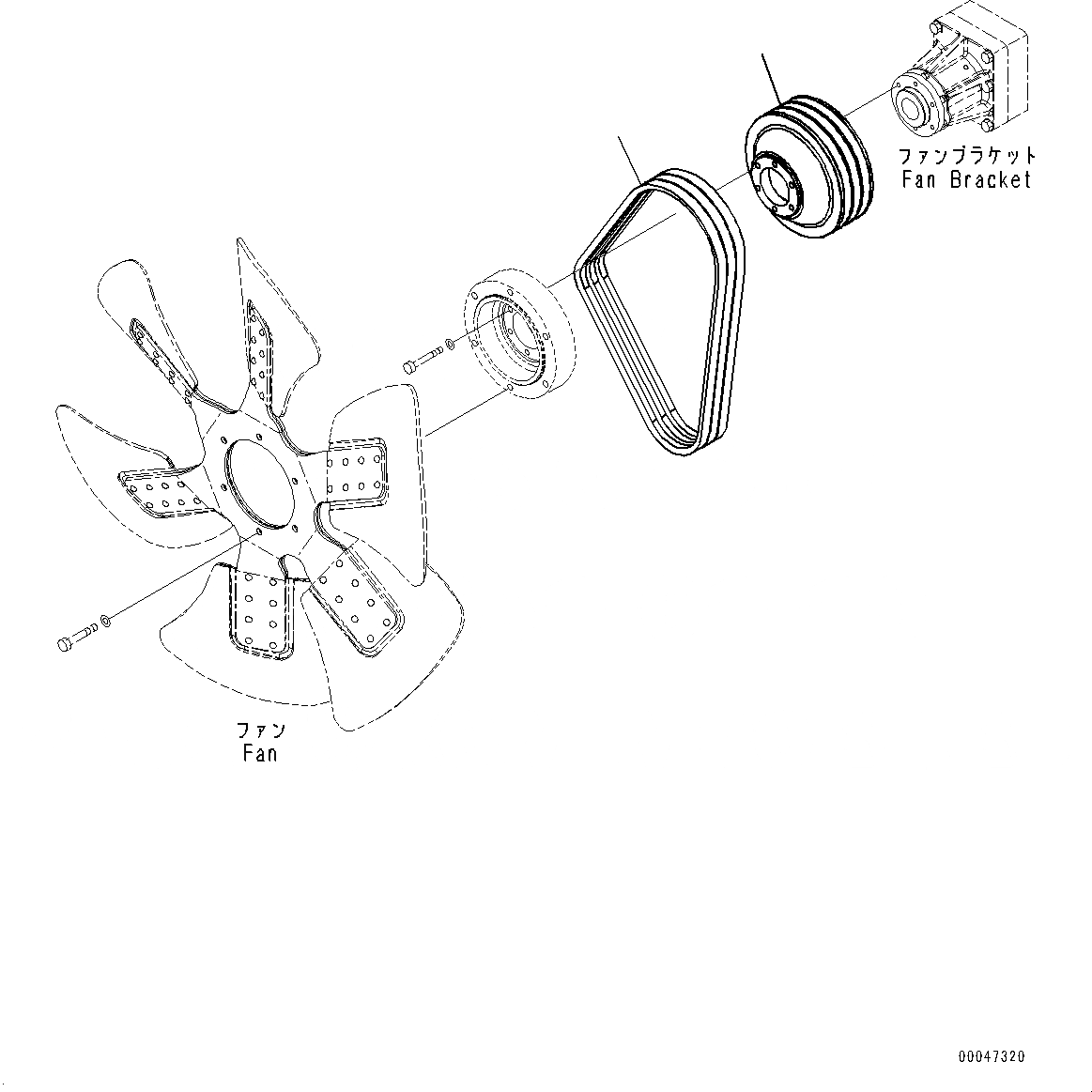 ファンブラケット
Fan Bracket

ファン
Fan

00047320