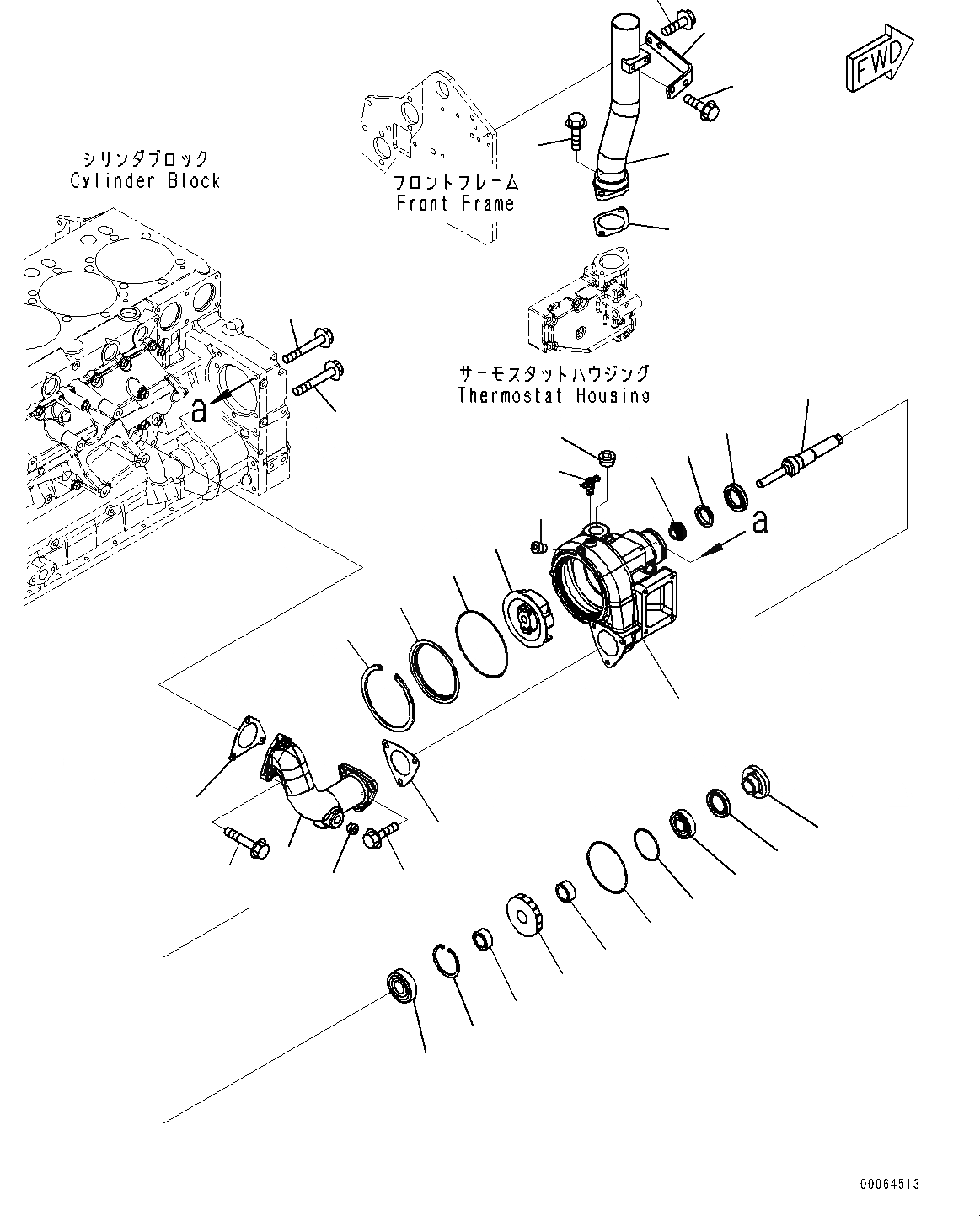 FWD

シリンダブロック
Cylinder Block

フロントフレーム
Front Frame

サーモスタットハウジング
Thermostat Housing

a

a

00064513