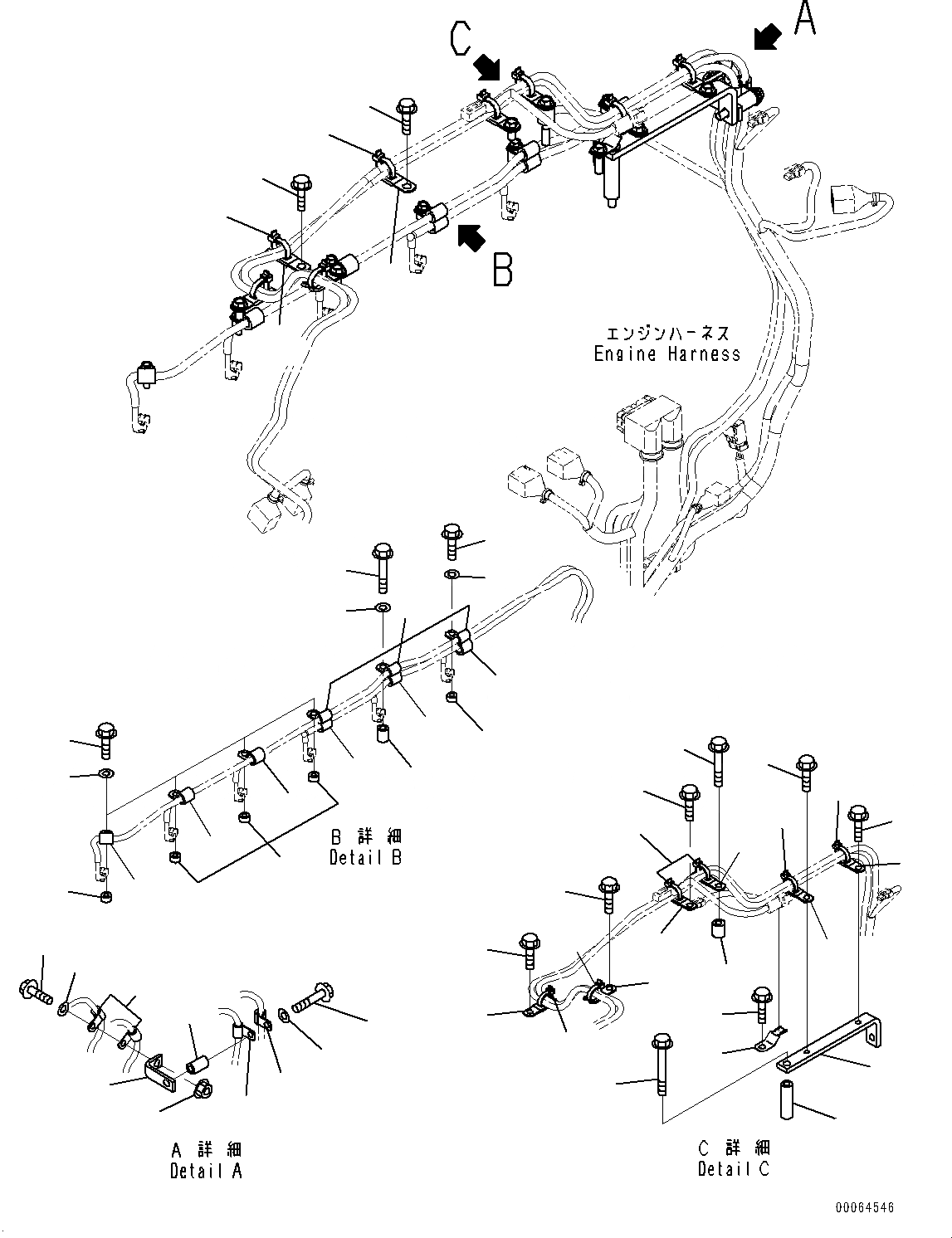 C

A

B

エンジンハーネス
Engine Harness

B 詳 細
Detail B

A 詳 細
Detail A

C 詳 細
Detail C

00064546