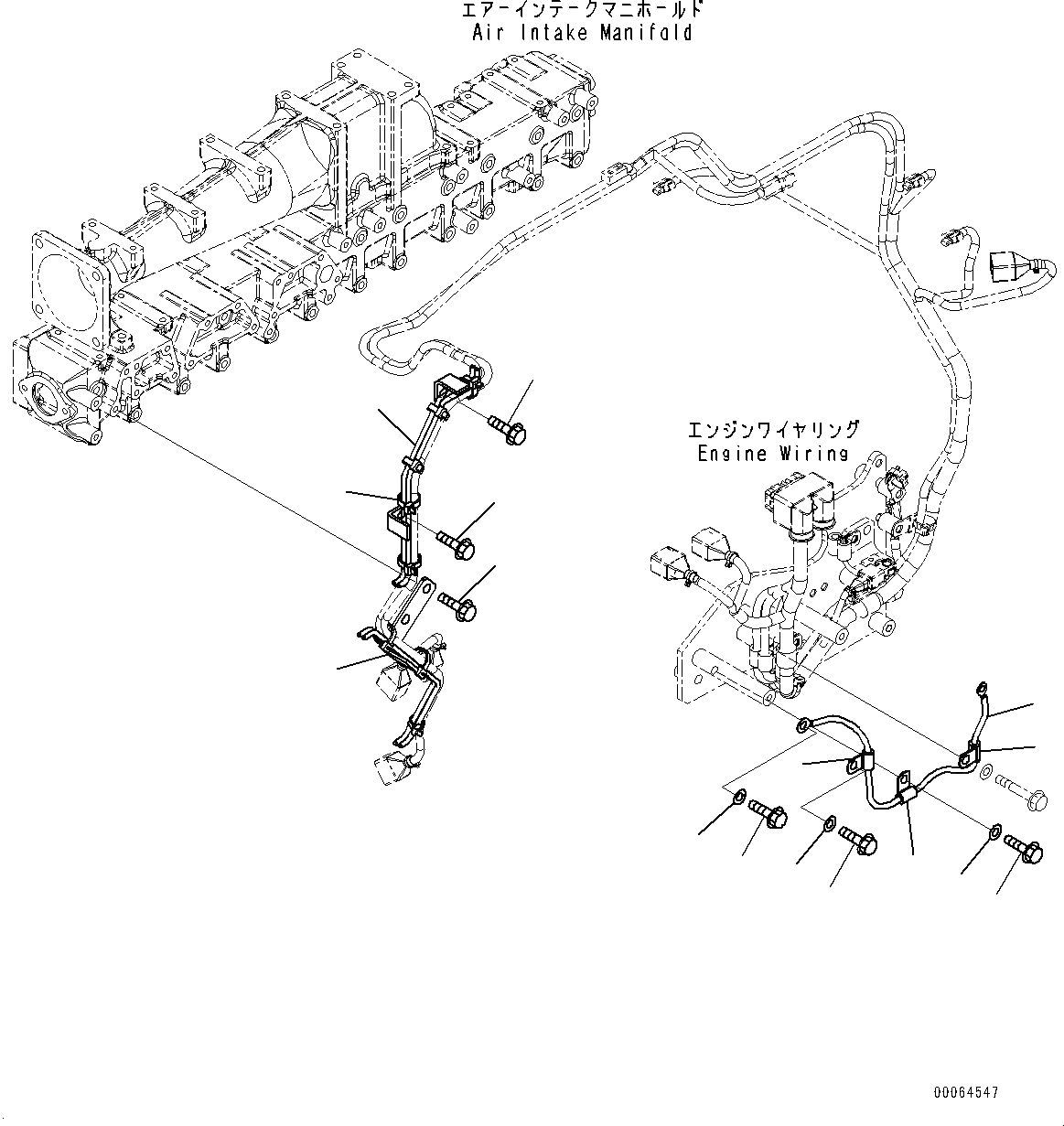 エアーインテークマニホールド
Air Intake Manifold

エンジンワイヤリング
Engine Wiring

00064547