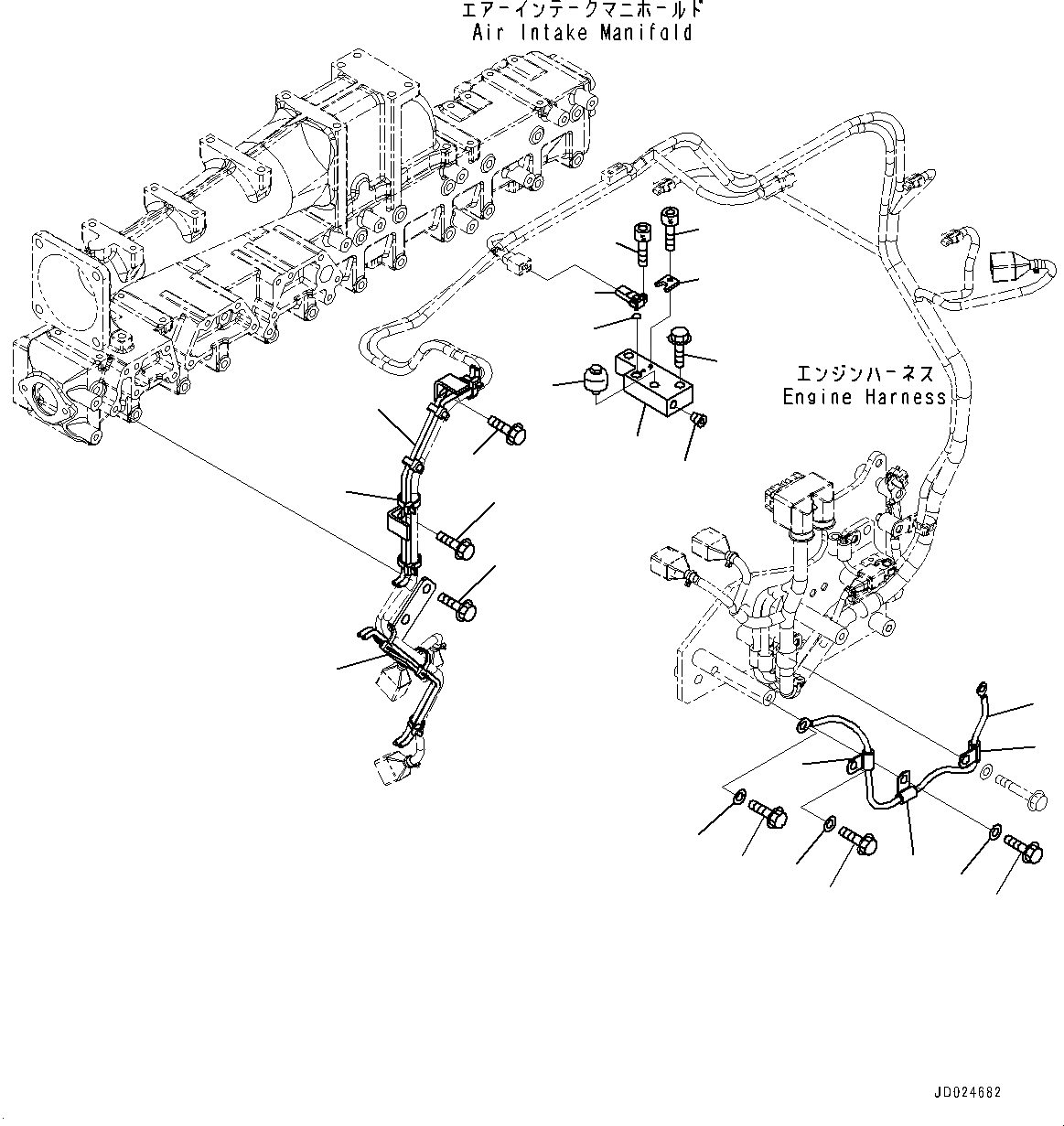 エアーインテークマニホールド
Air Intake Manifold

エンジンハーネス
Engine Harness

JD024682