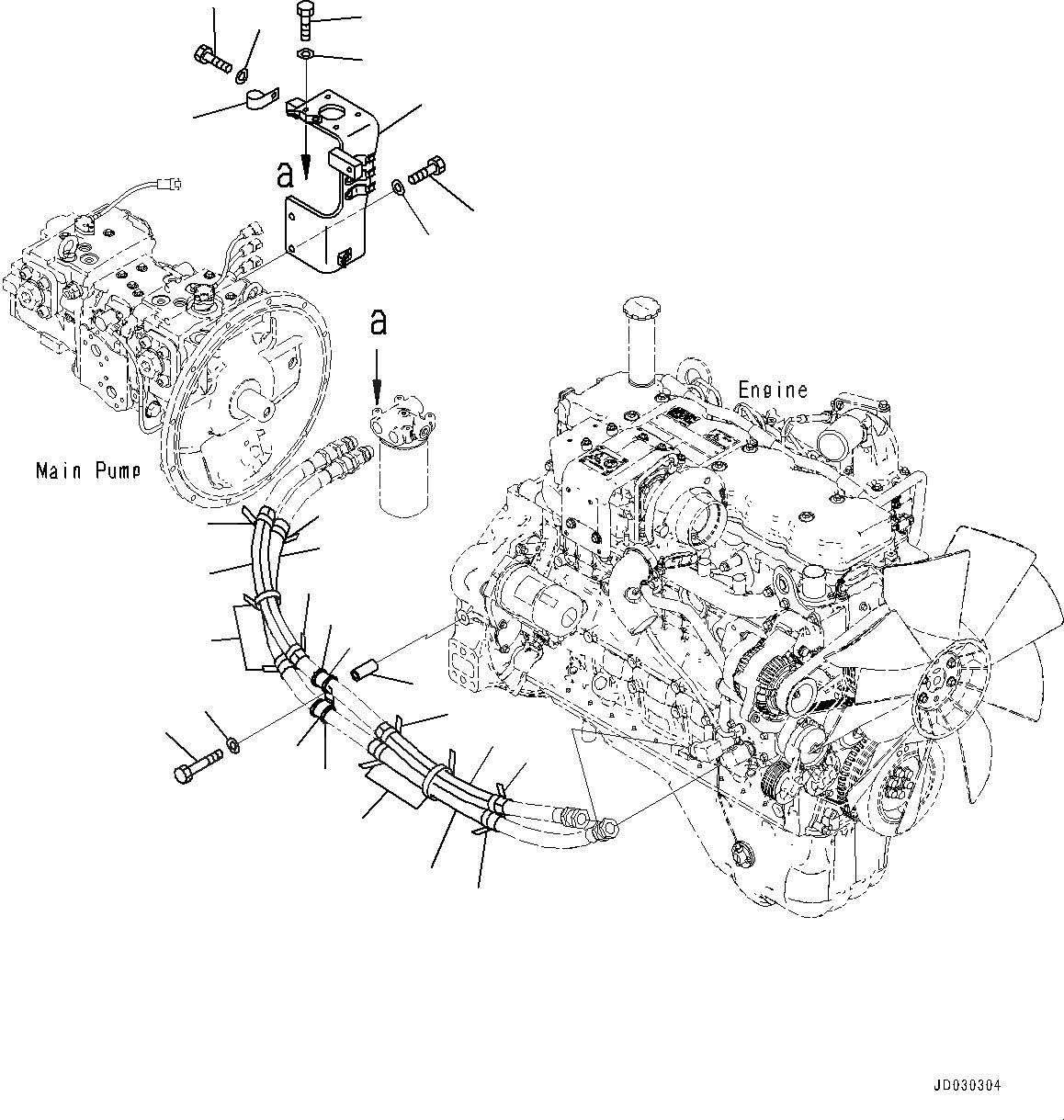 a

a

Engine

Main Pump

JD030304