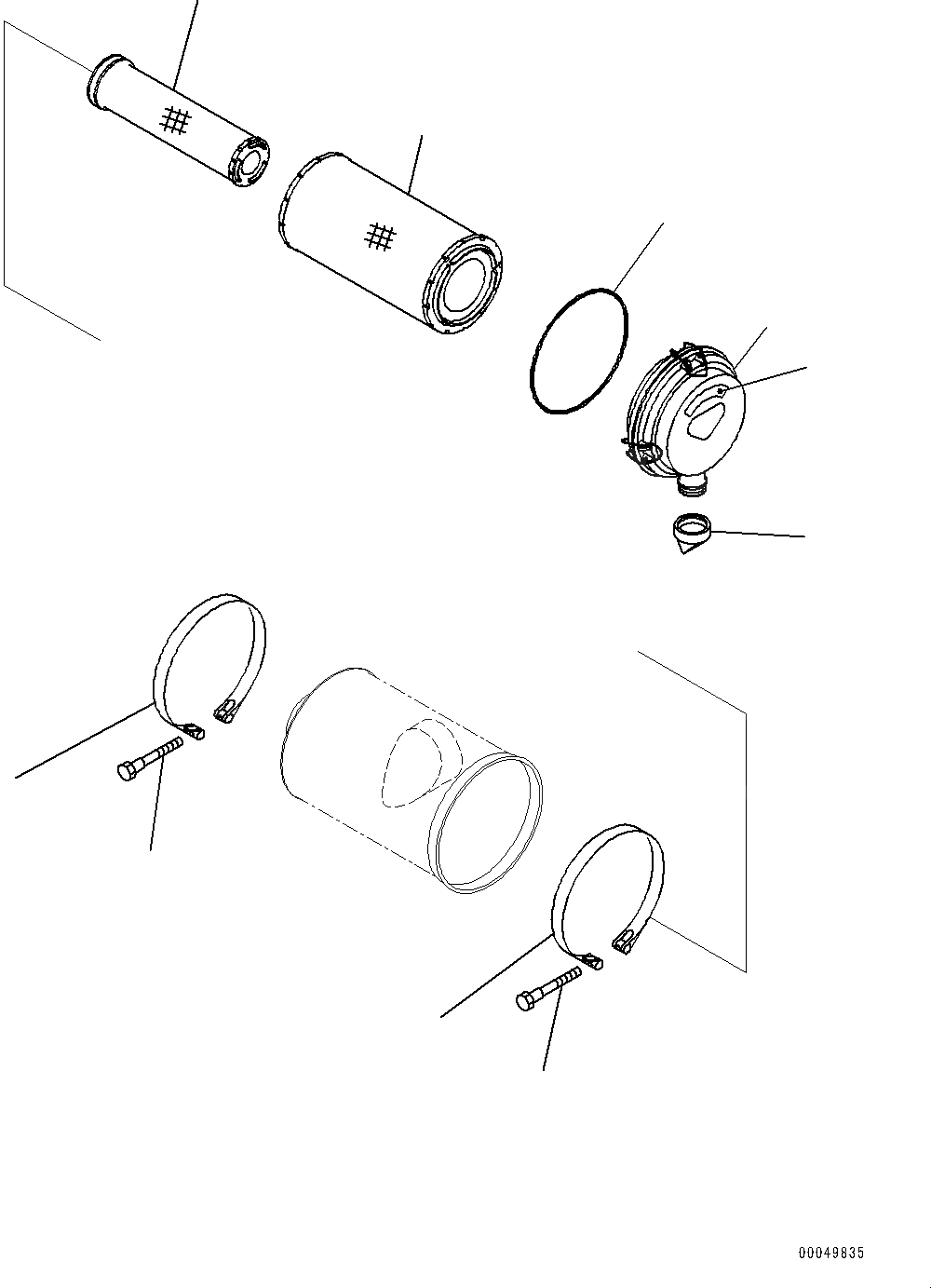 00049835