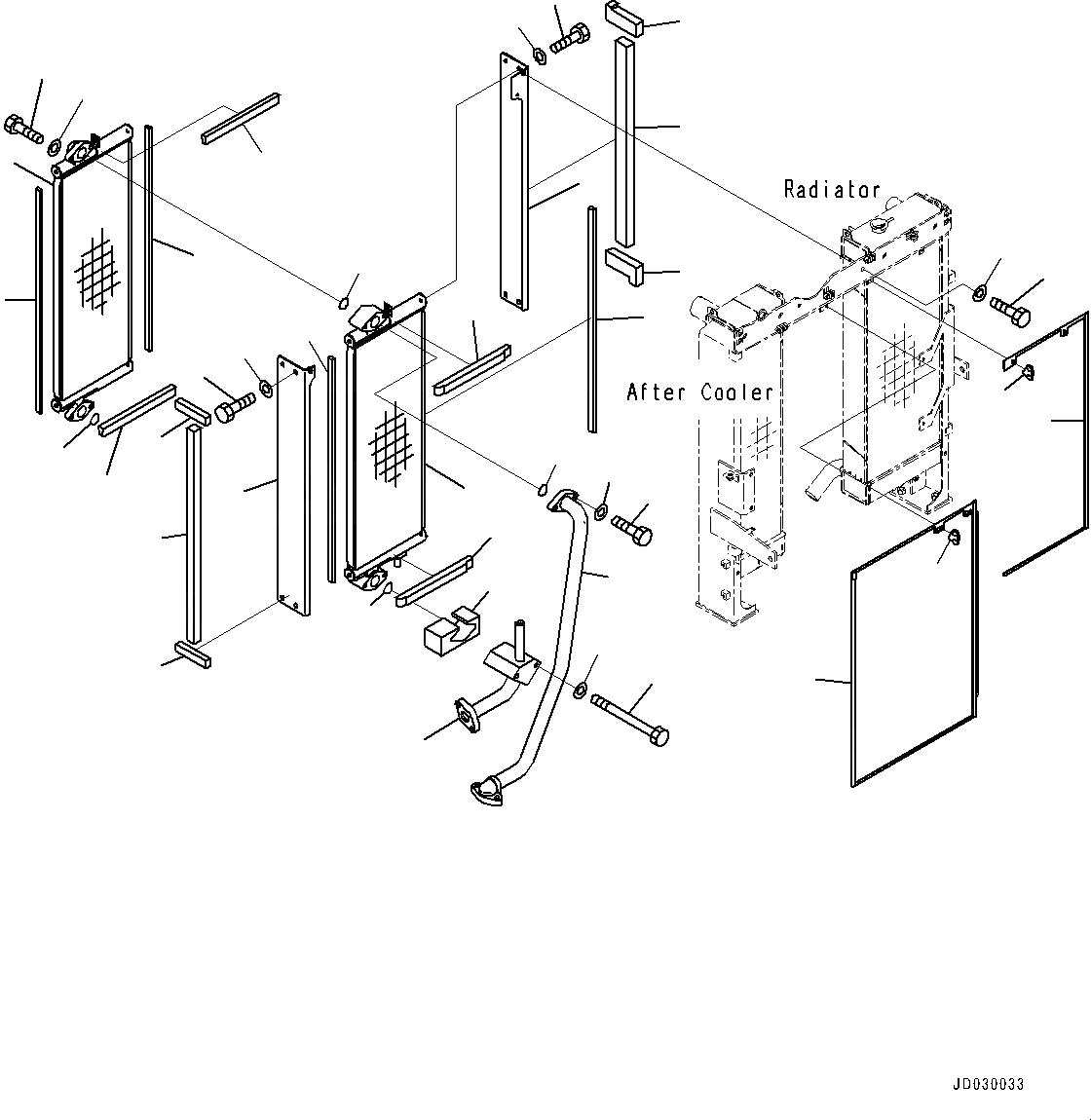 Radiator

After Cooler

JD030033