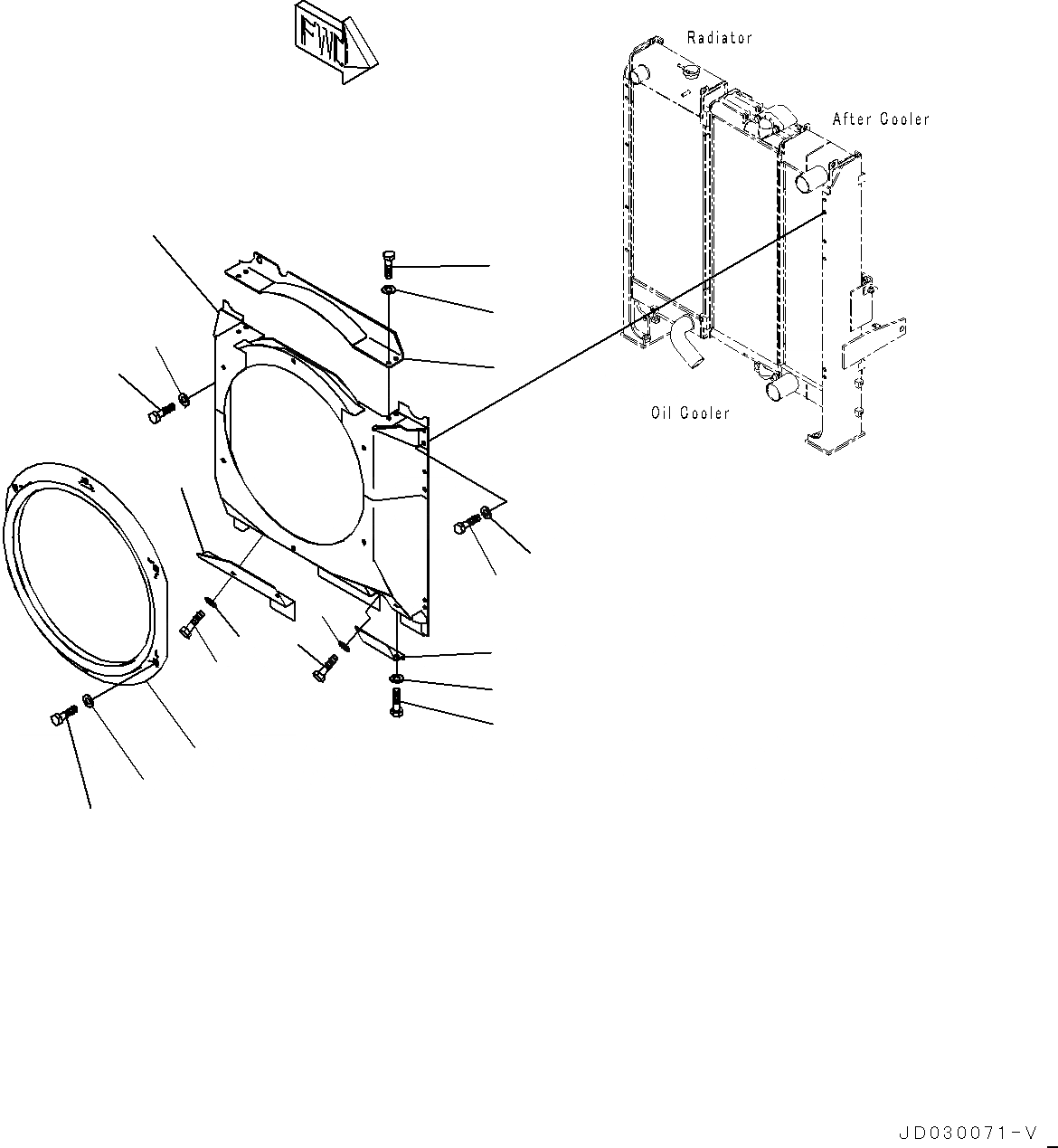 FWD

Radiator

After Cooler

Oil Cooler

JD030071-V