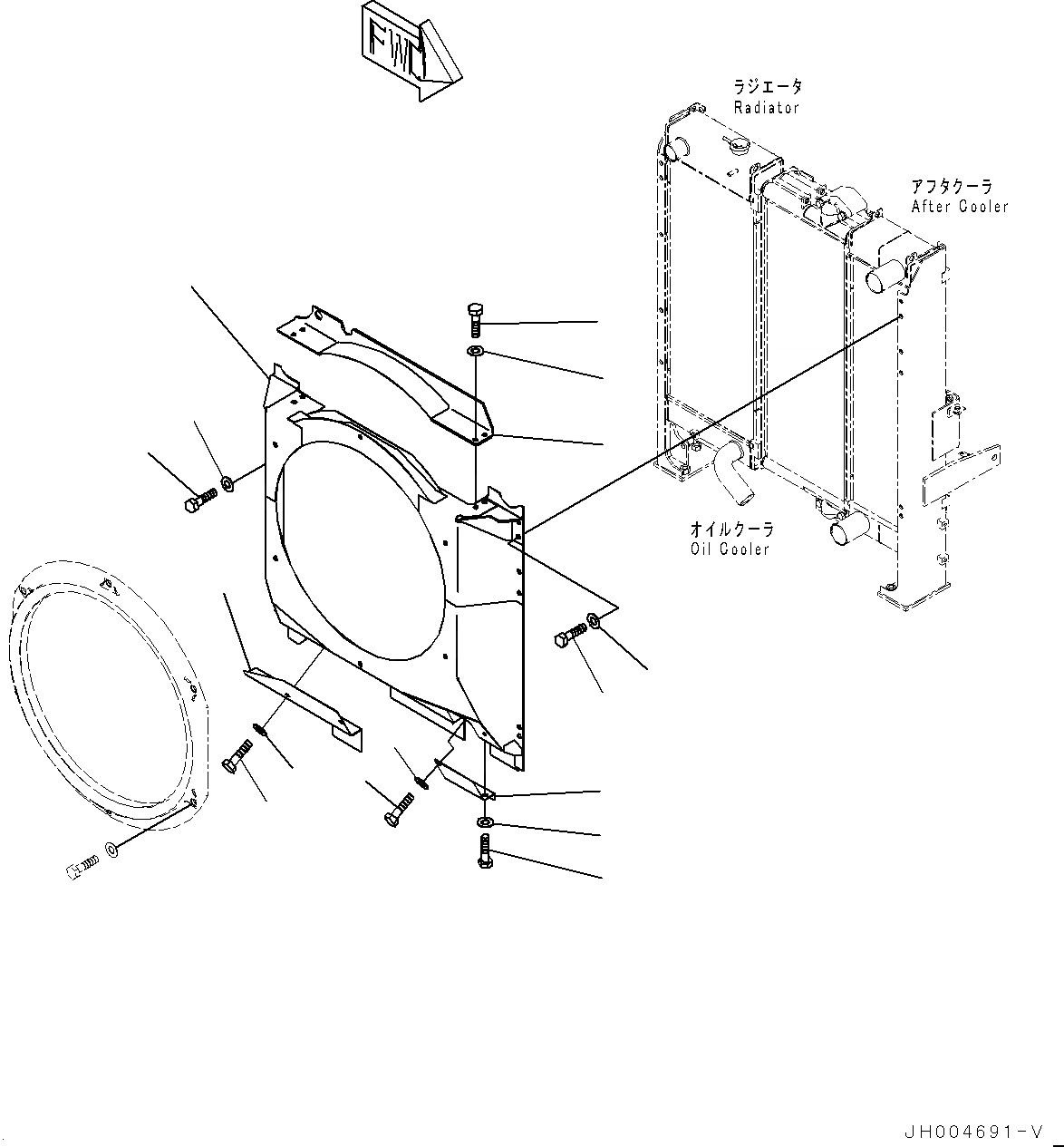 FWD

ラジエータ
Radiator

アフタクーラ
After Cooler

オイルクーラ
Oil Cooler

JH004691-V