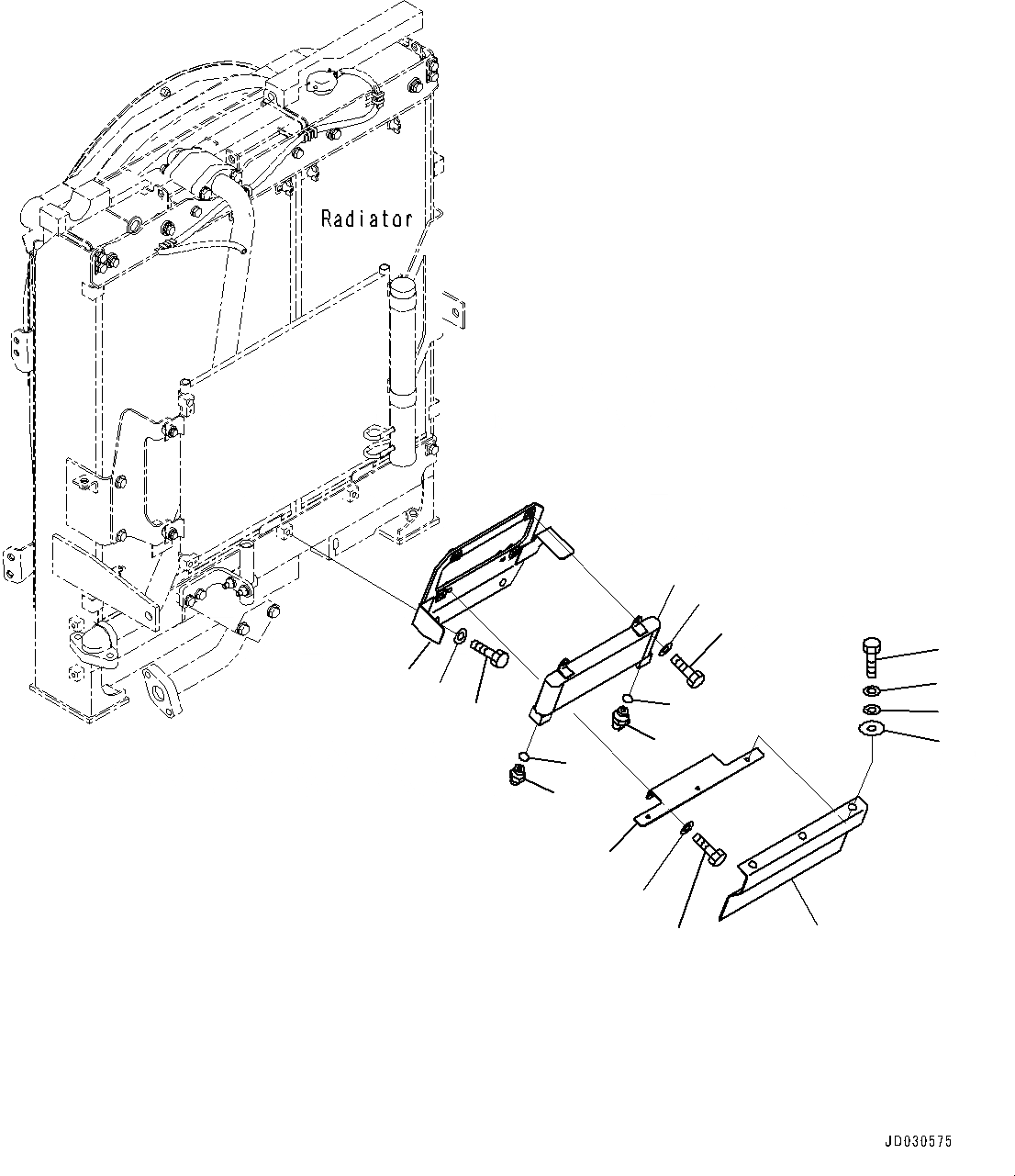 Radiator

JD030575