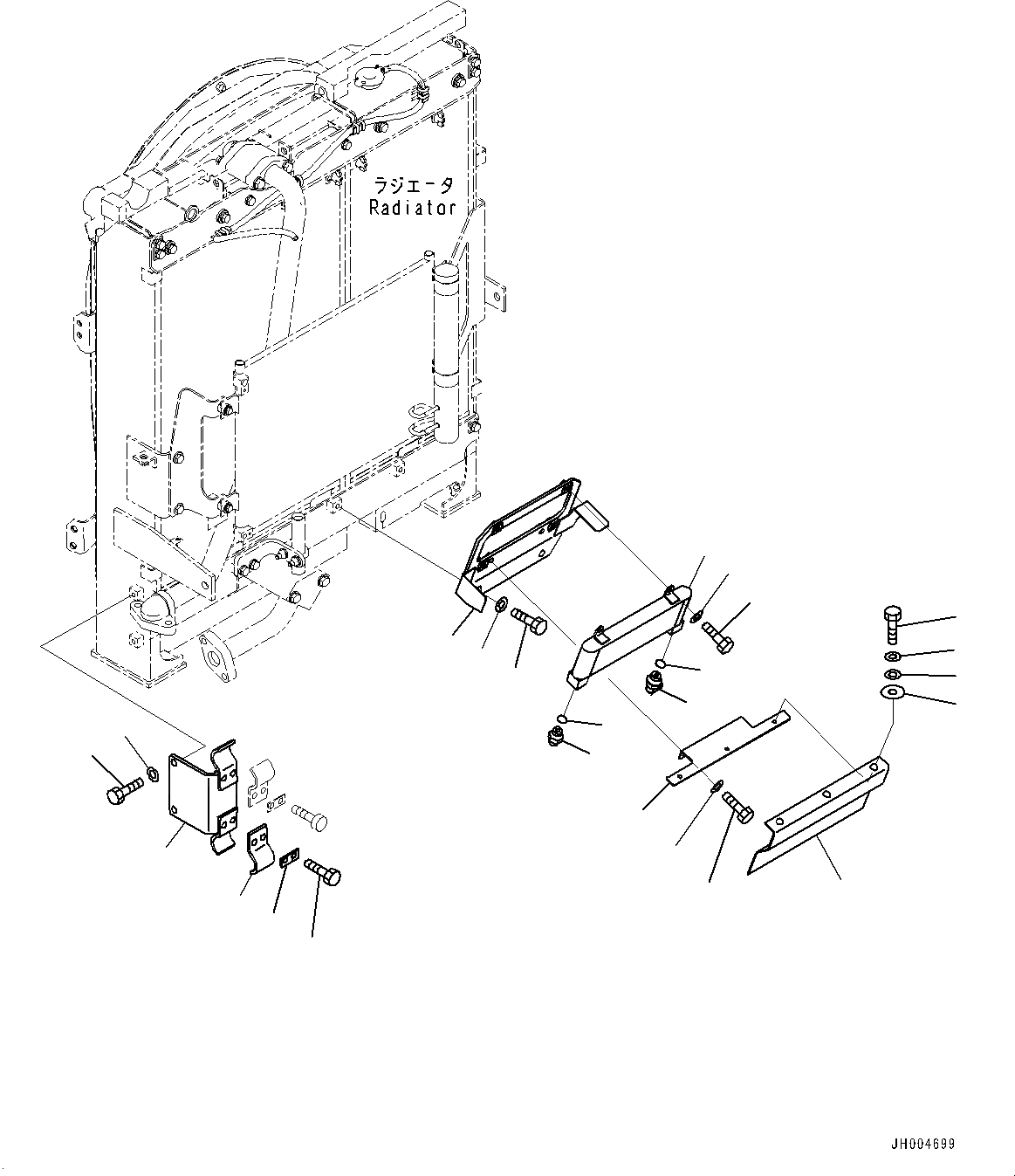 ラジエータ
Radiator

JH004699