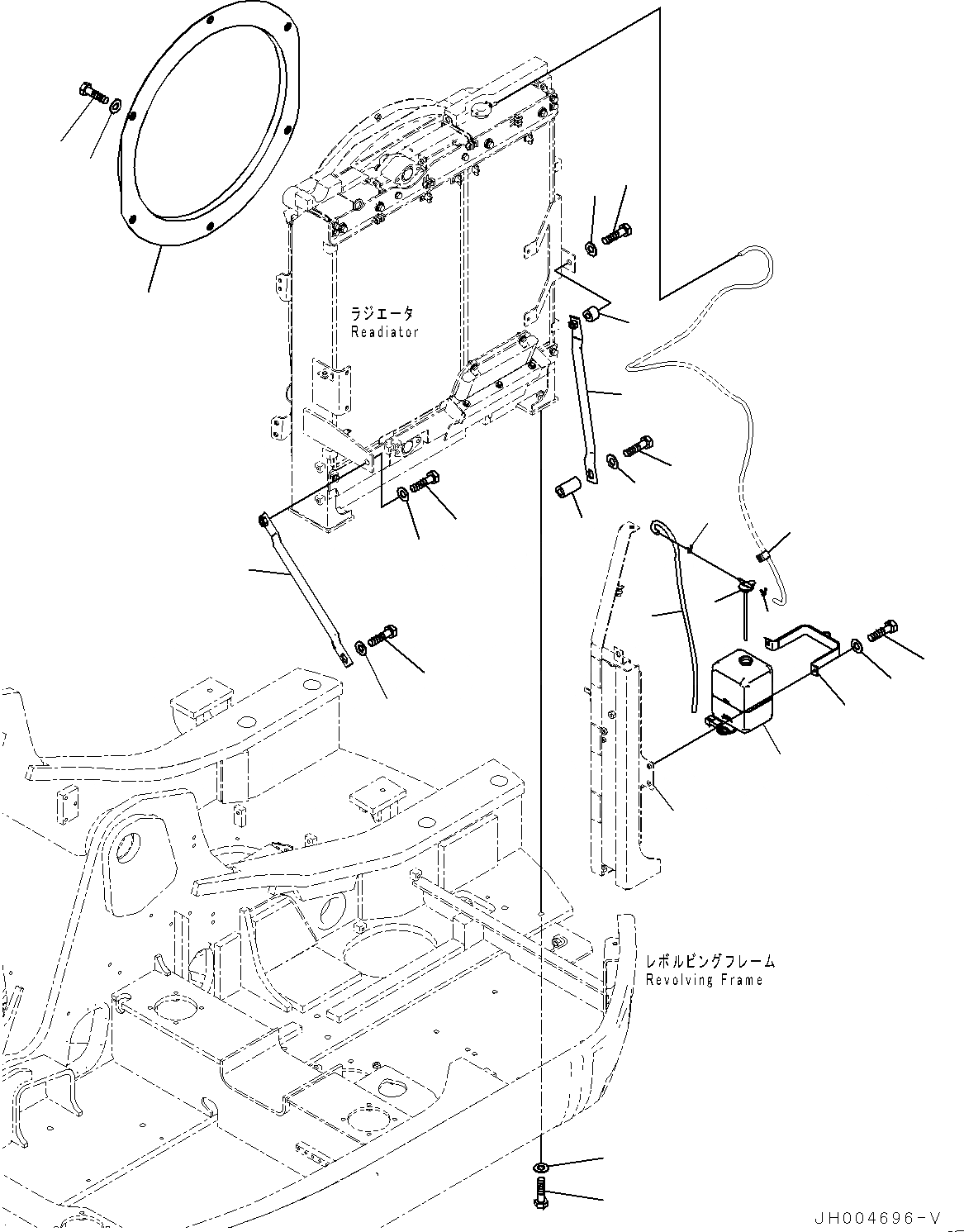 ラジエータ
Readiator

レボルビングフレーム
Revolving Frame

JH004696-V