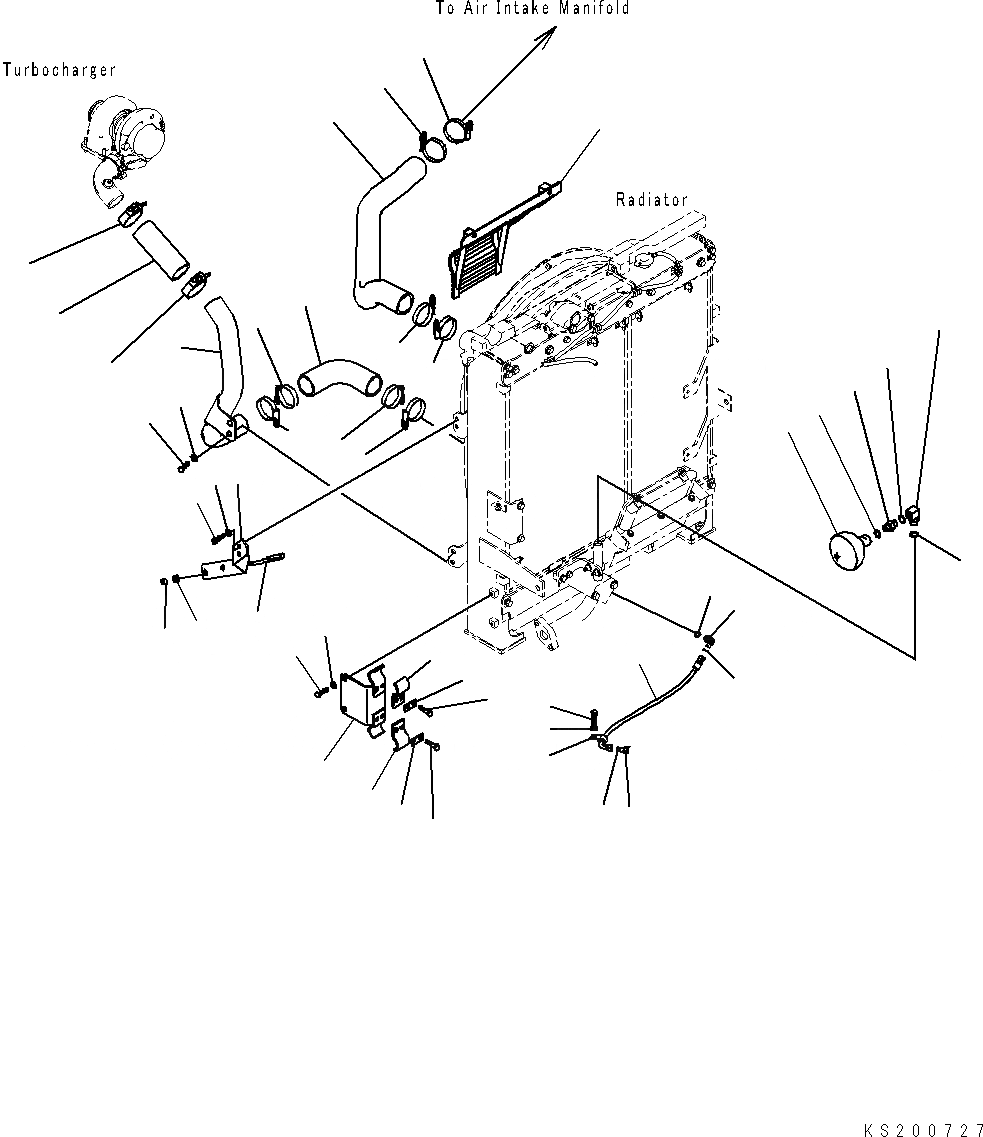 To Air Intake Manifold

Turbocharger

Radiator

KS200727