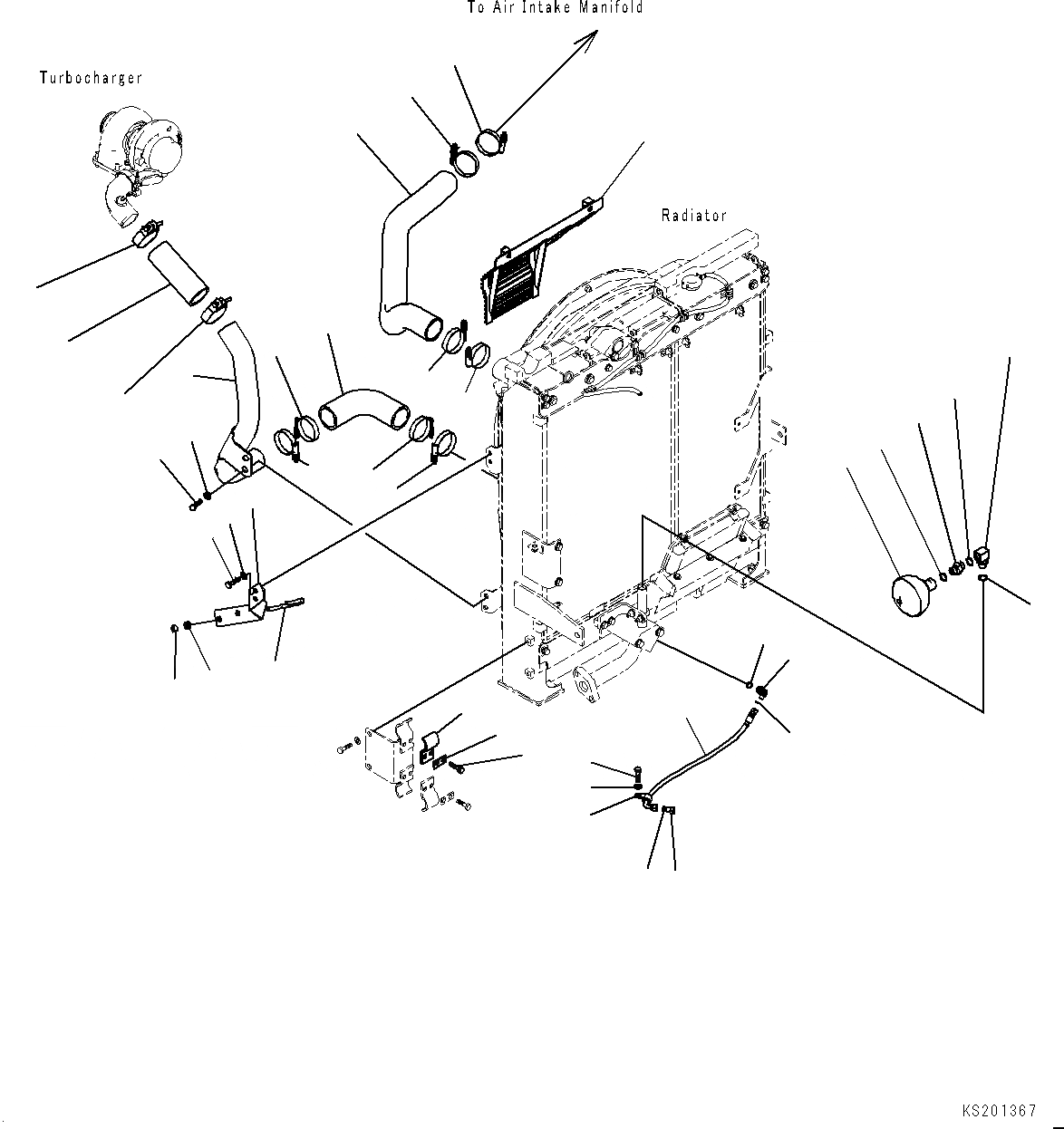 To Air Intake Manifold

Turbocharger

Radiator

KS201367