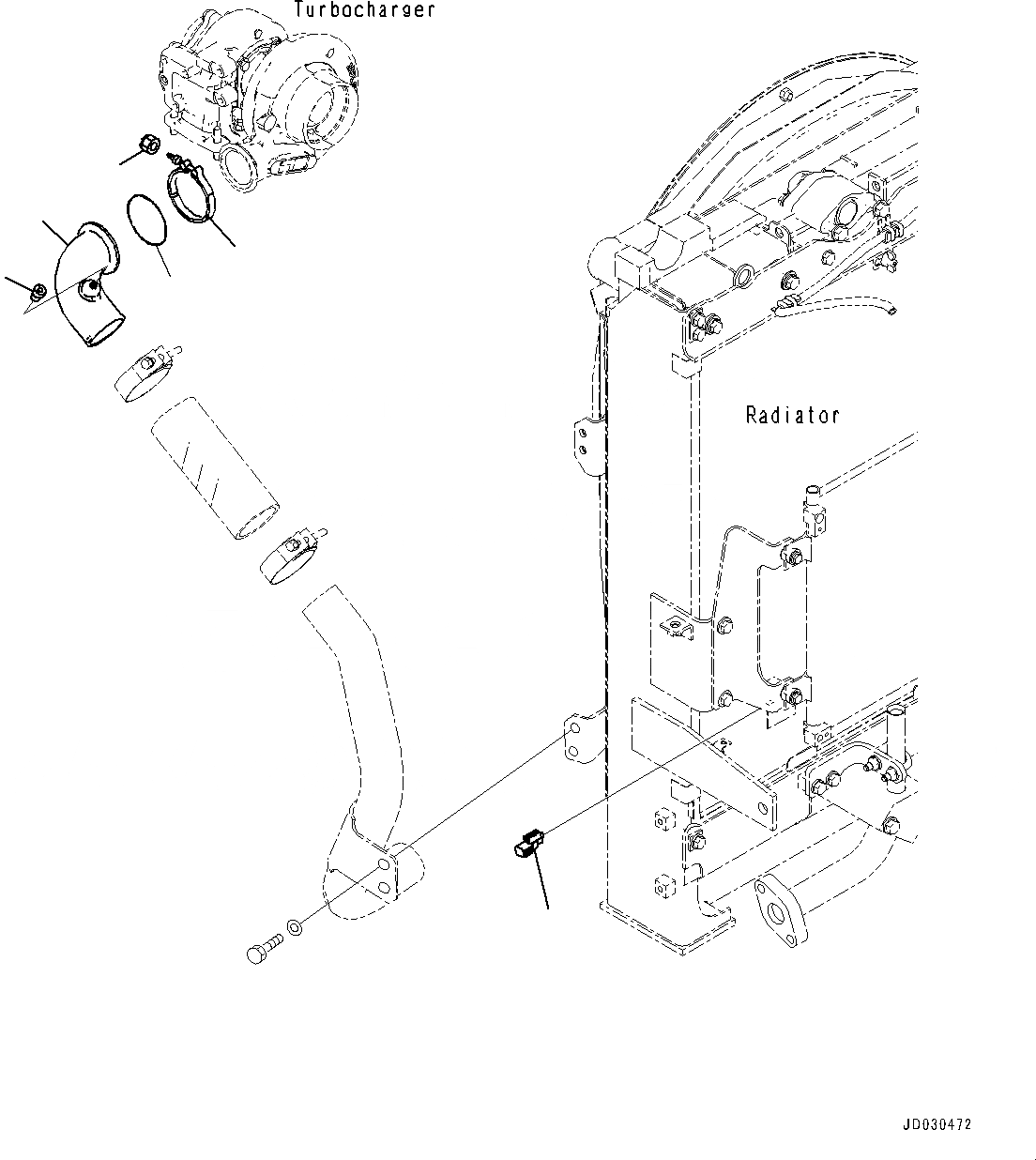 Turbocharger

Radiator

JD030472