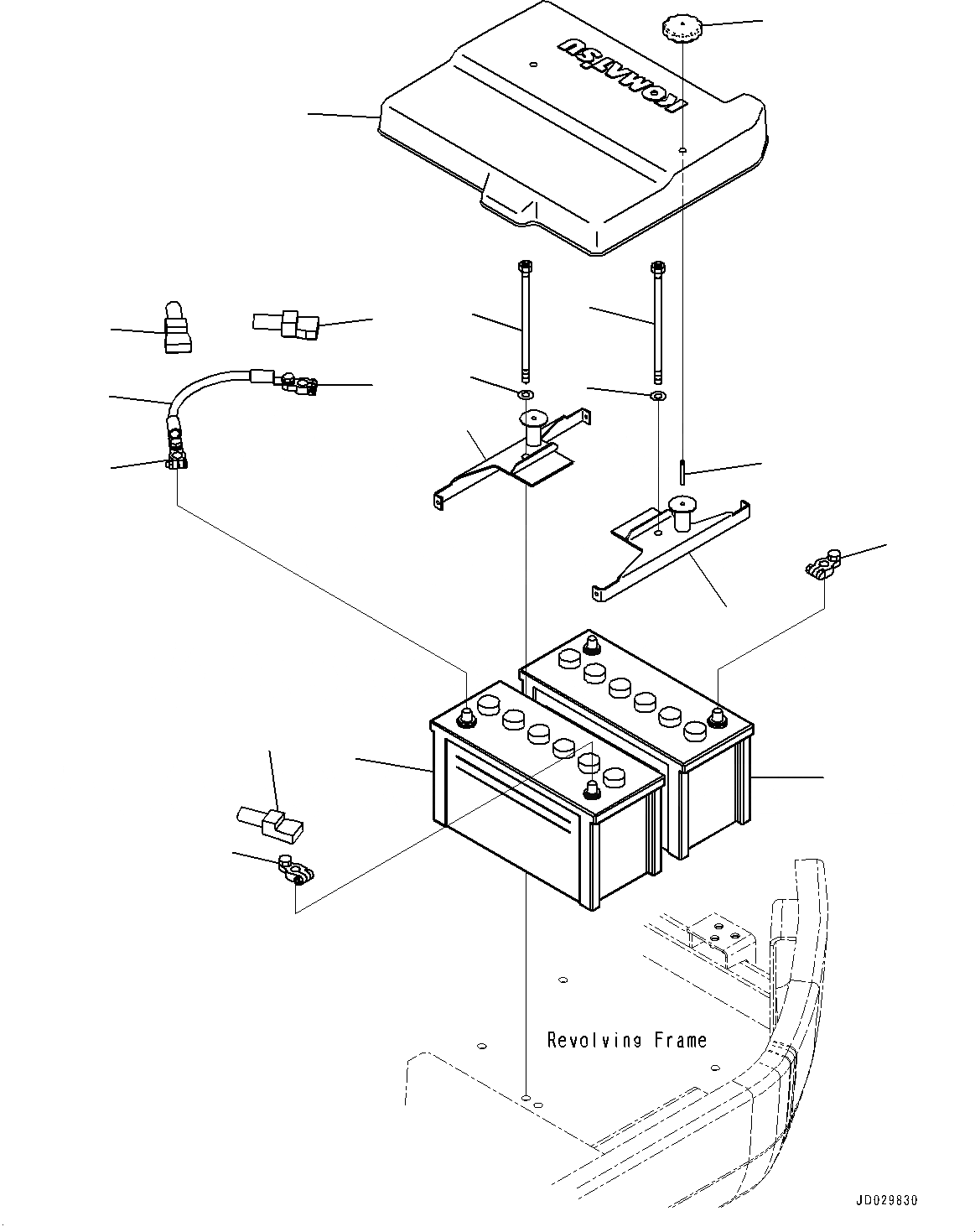 KOMATSU

Revolving Frame

JD029830