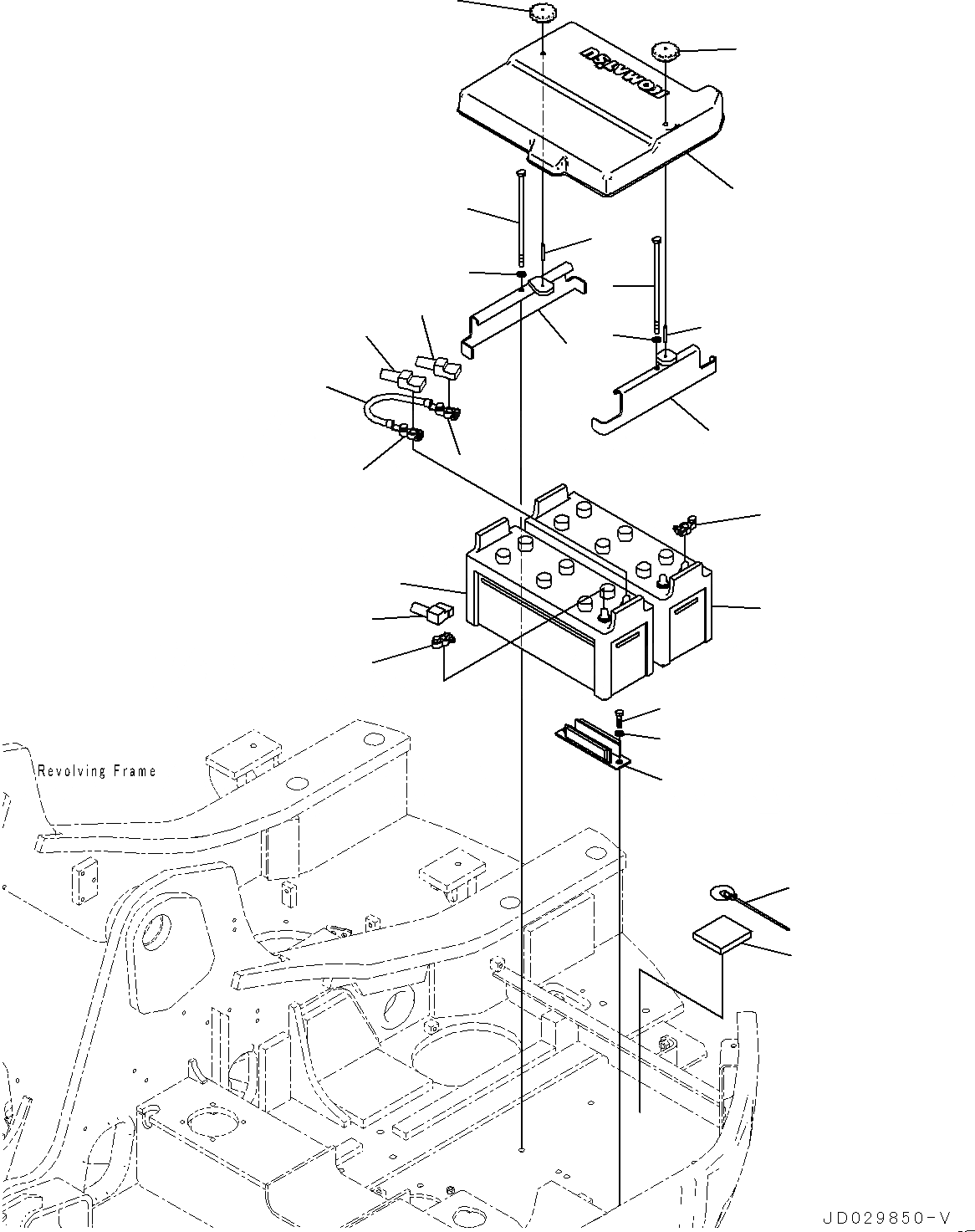 KOMATSU

Revolving Frame

JD029850-V