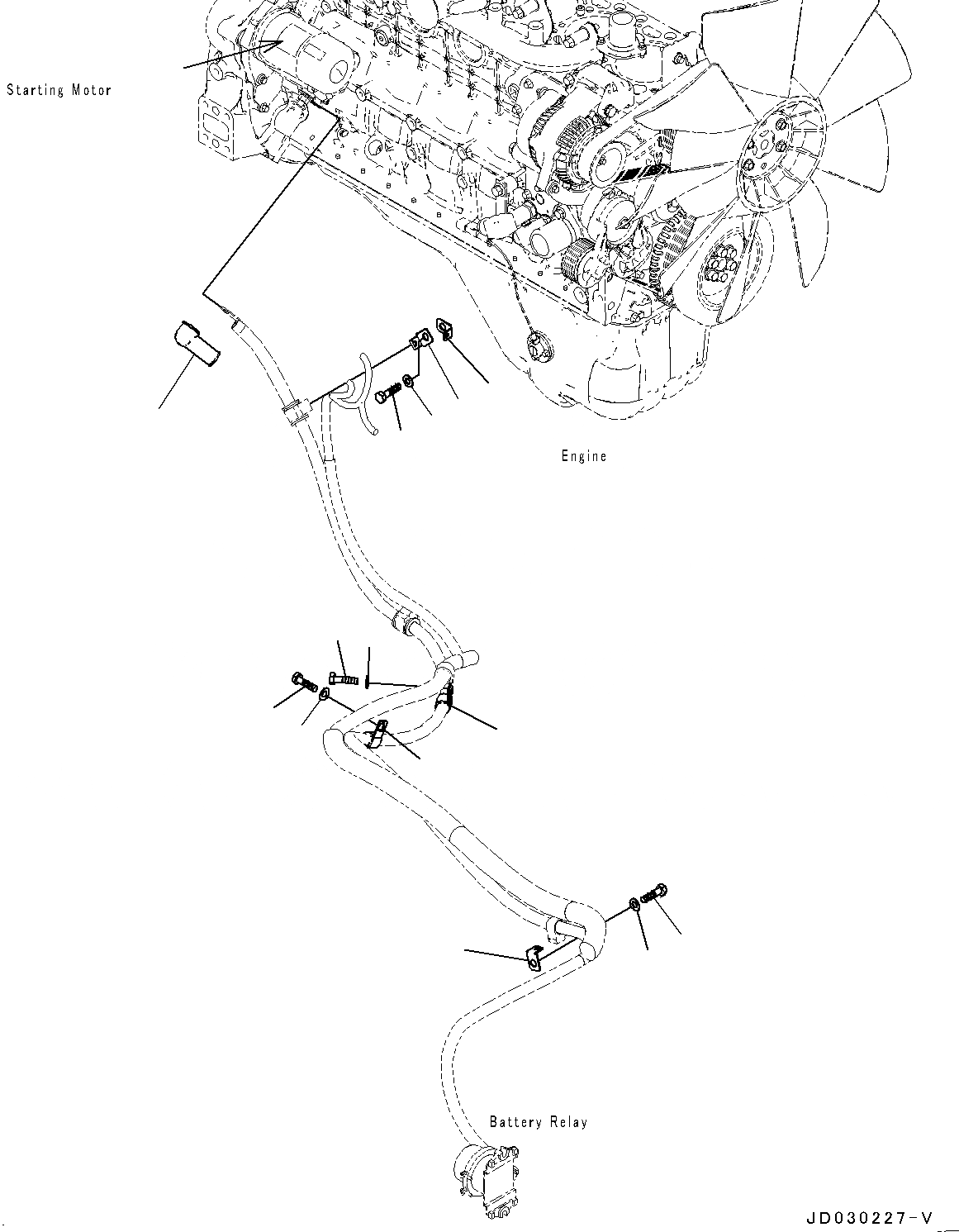 Starting Motor

Engine

Battery Relay

JD030227-V