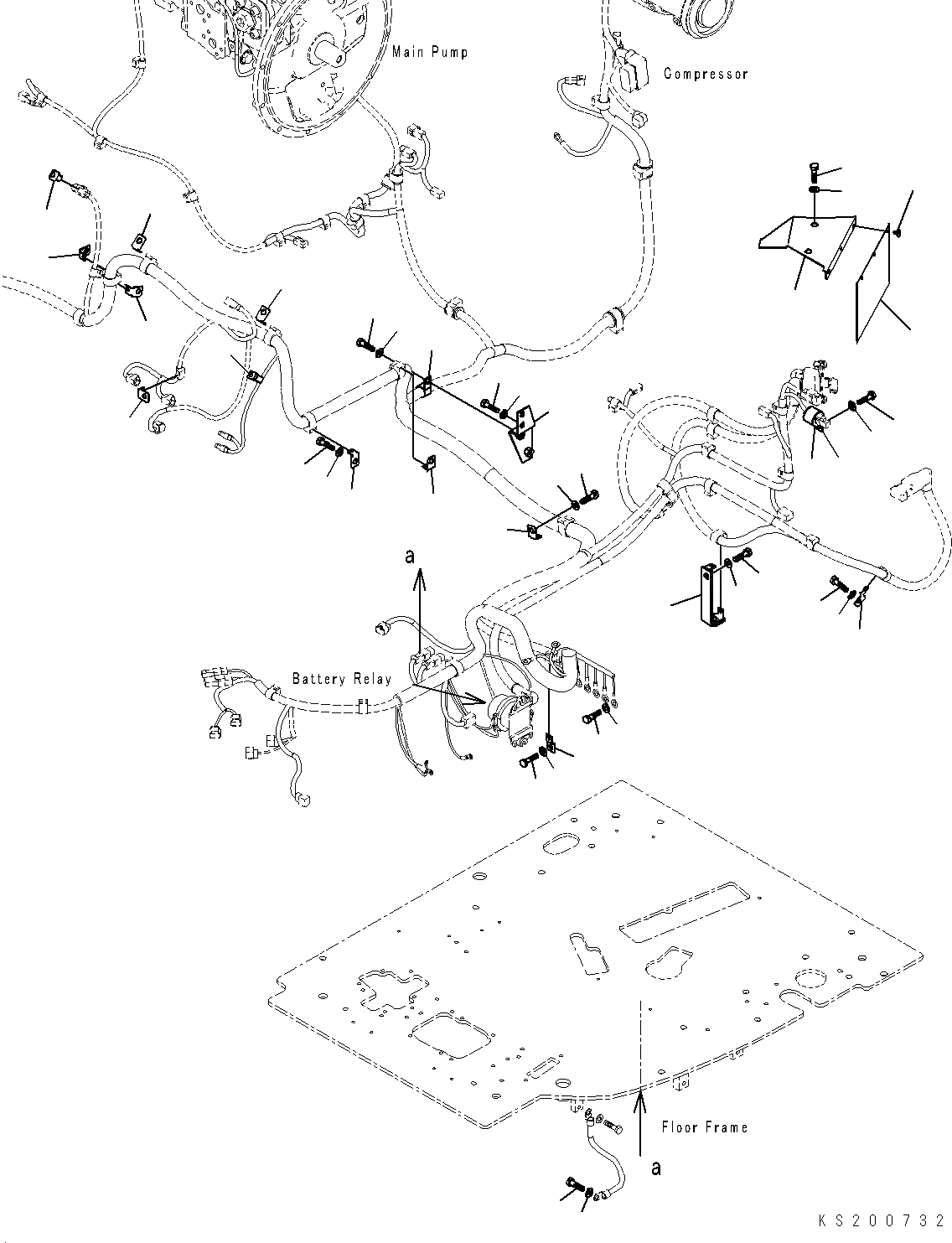 Main Pump

Compressor

a

Battery Relay

Floor Frame

a

KS200732