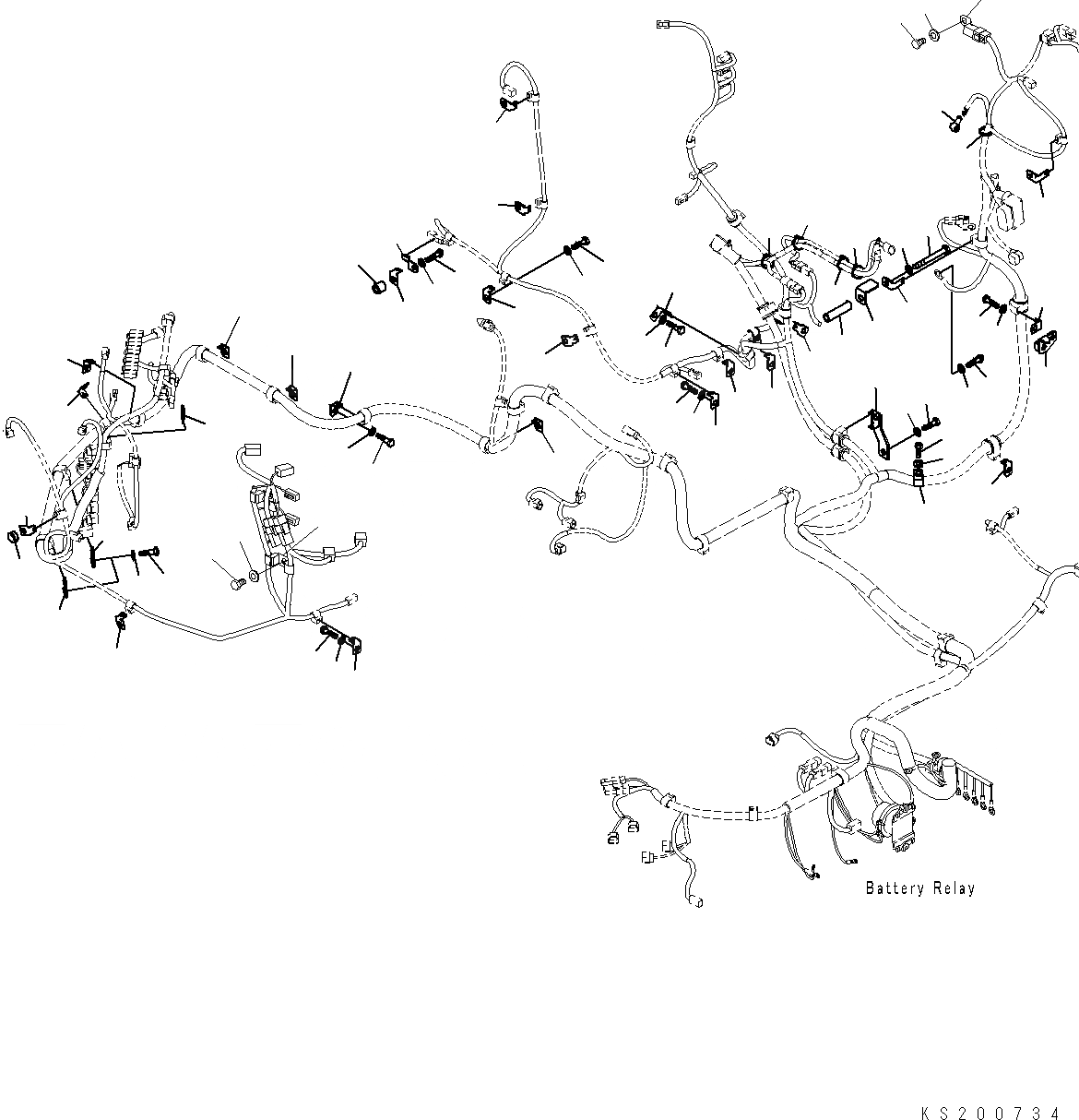 Battery Relay

KS200734