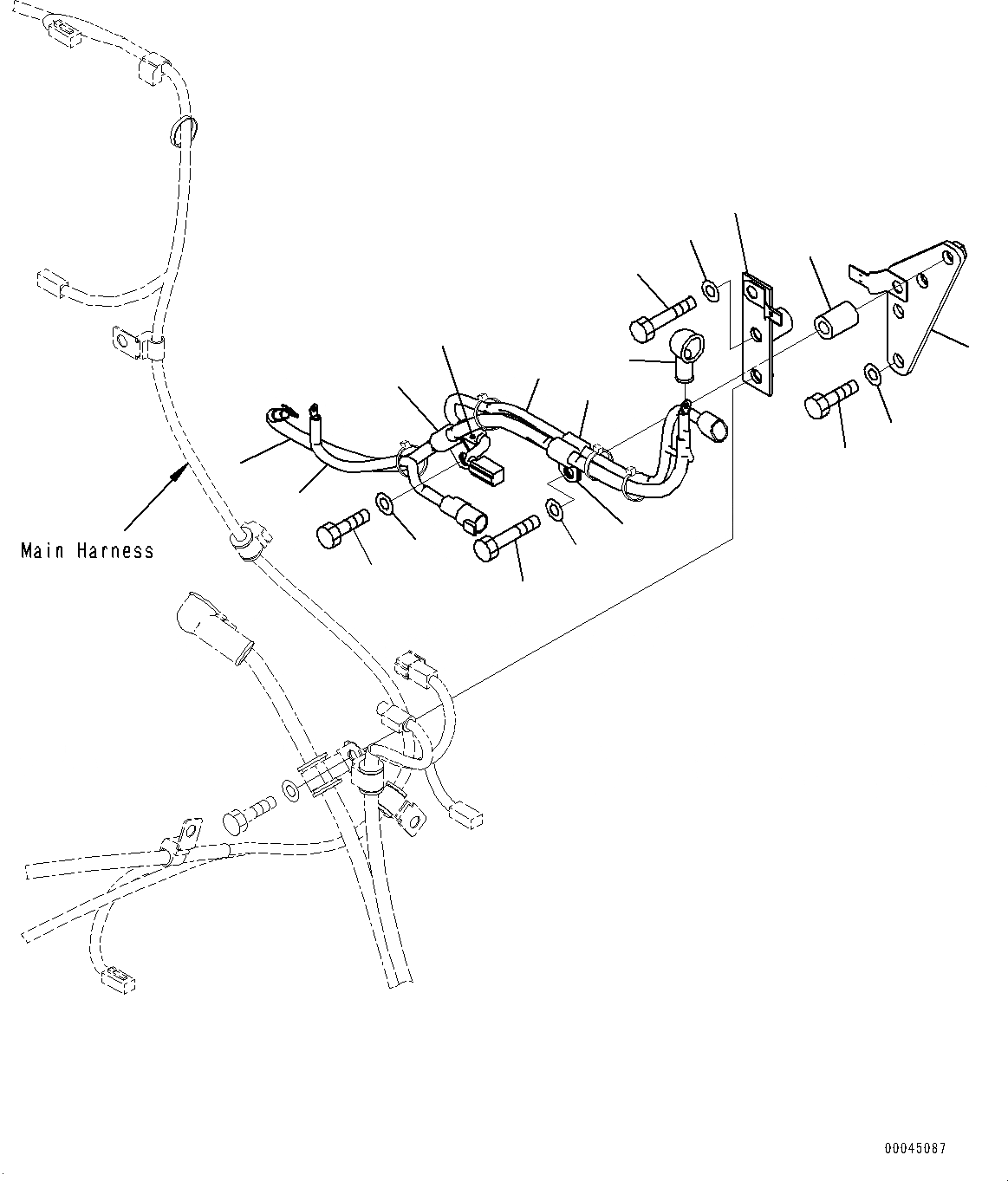 Main Harness

00045087