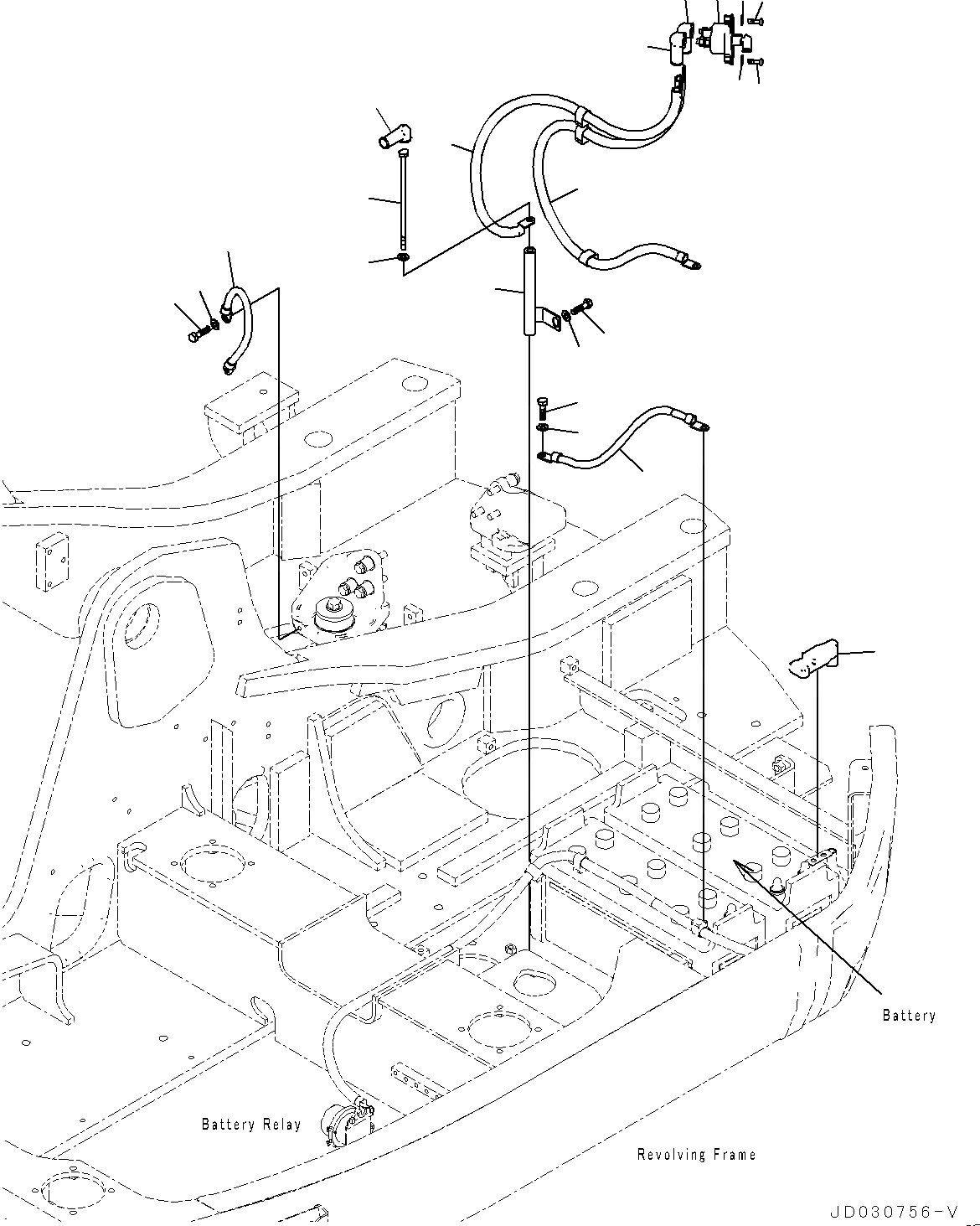 Battery

Battery Relay

Revolving Frame

JD030756-V