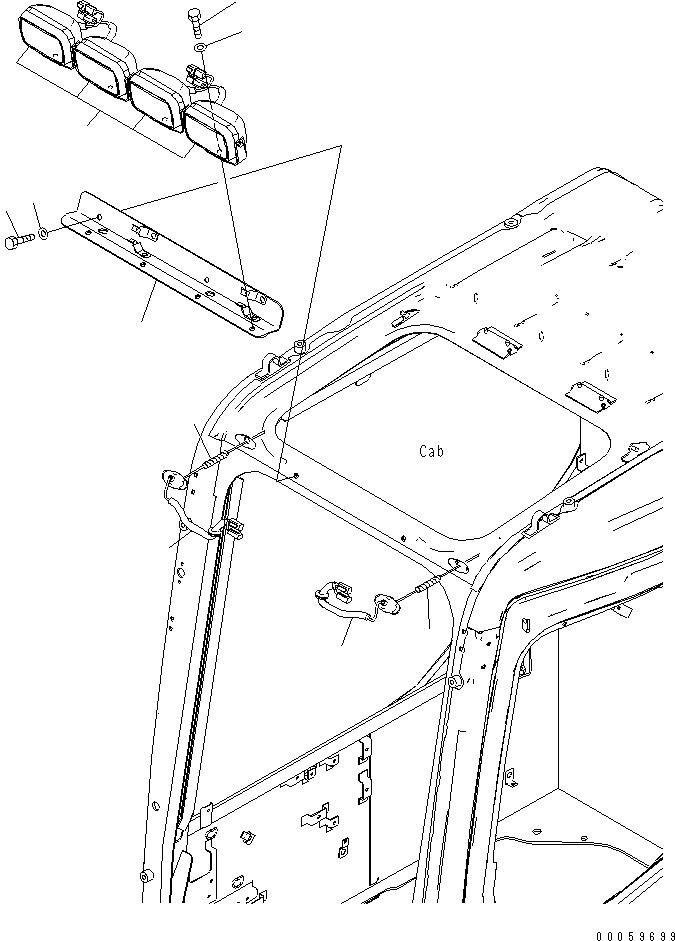 Cab

00059699