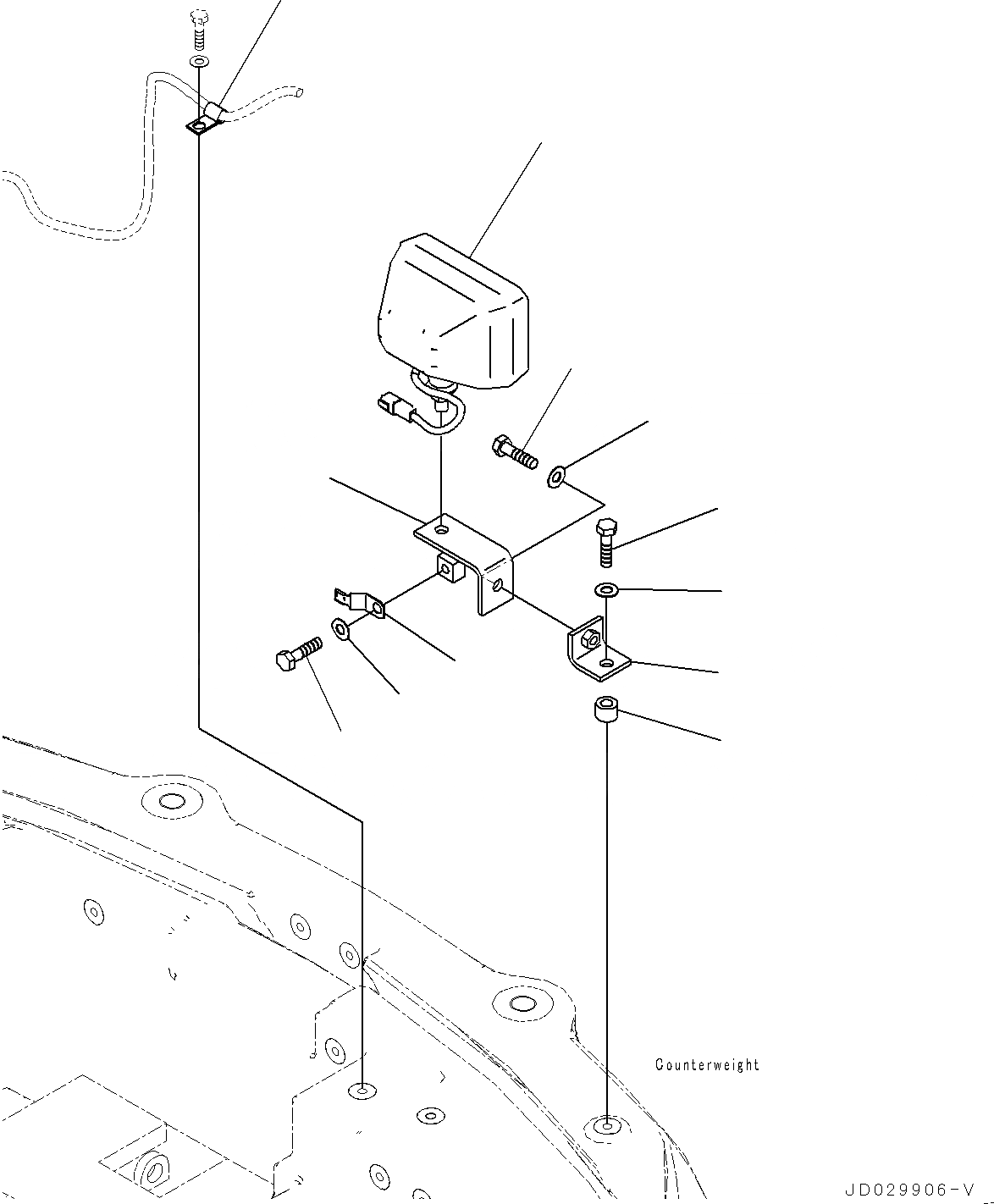 Counterweight

JD029906-V