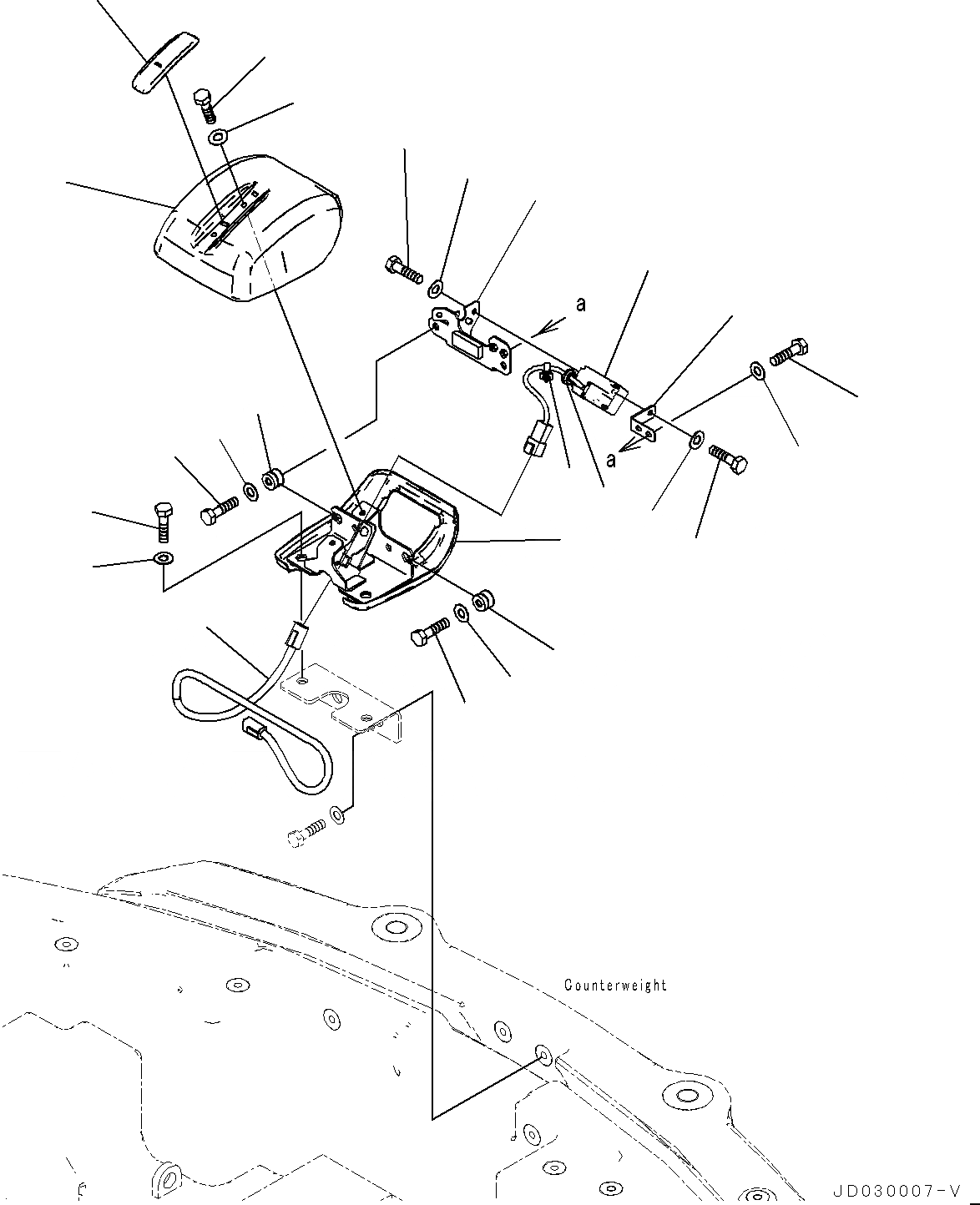 a

a

Counterweight

JD030007-V