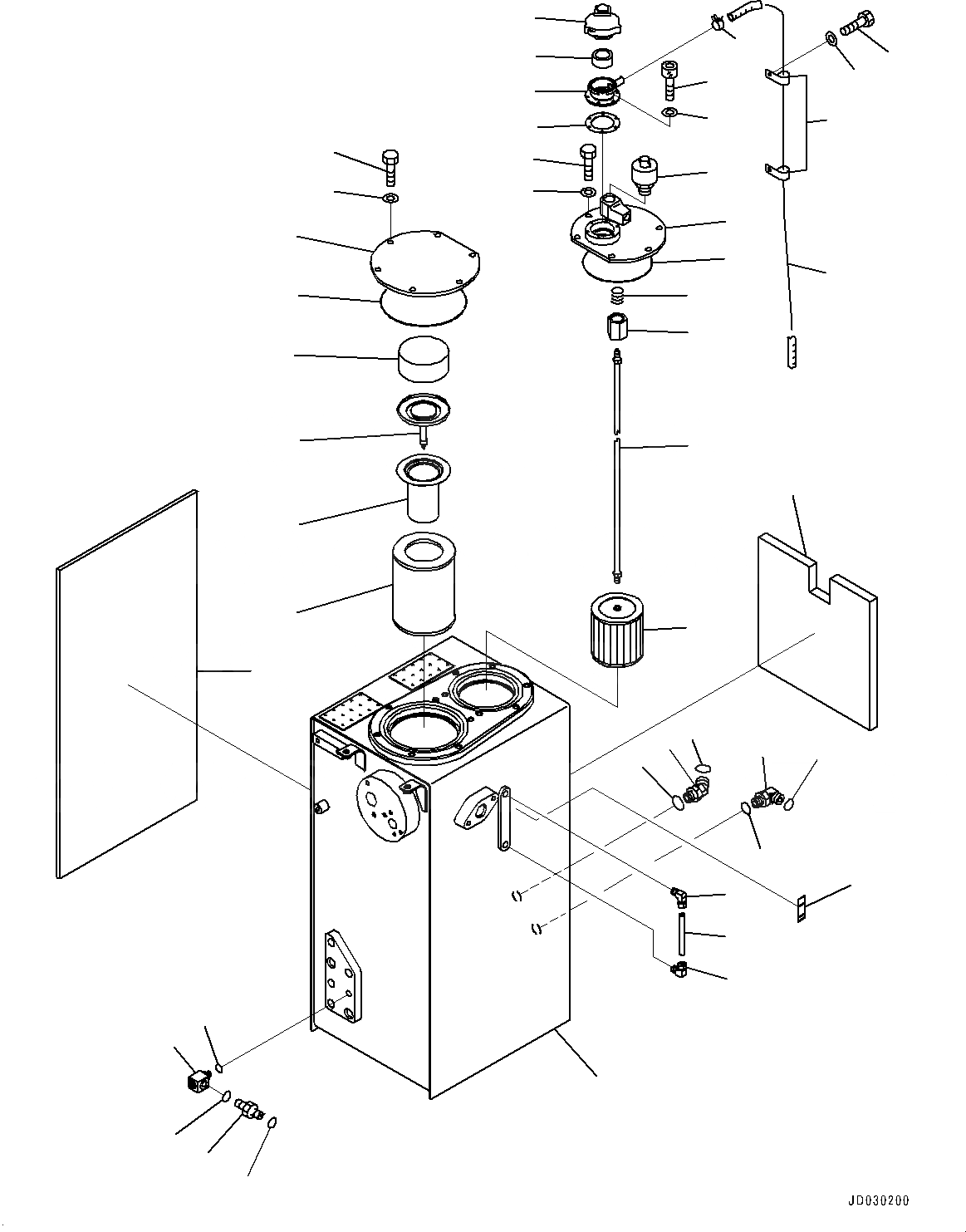 JD030200