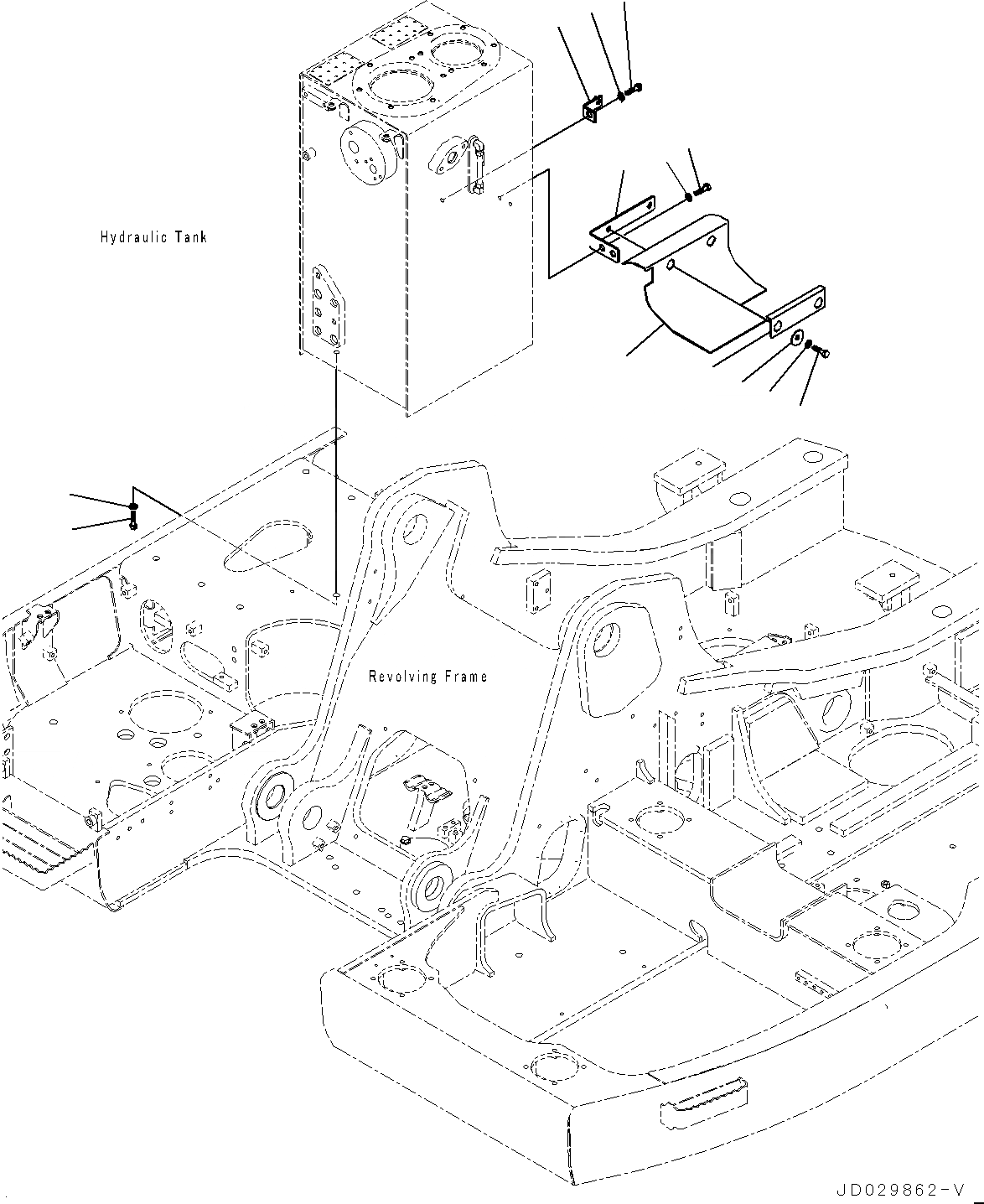 Hydraulic Tank

Revolving Frame

JD029862-V