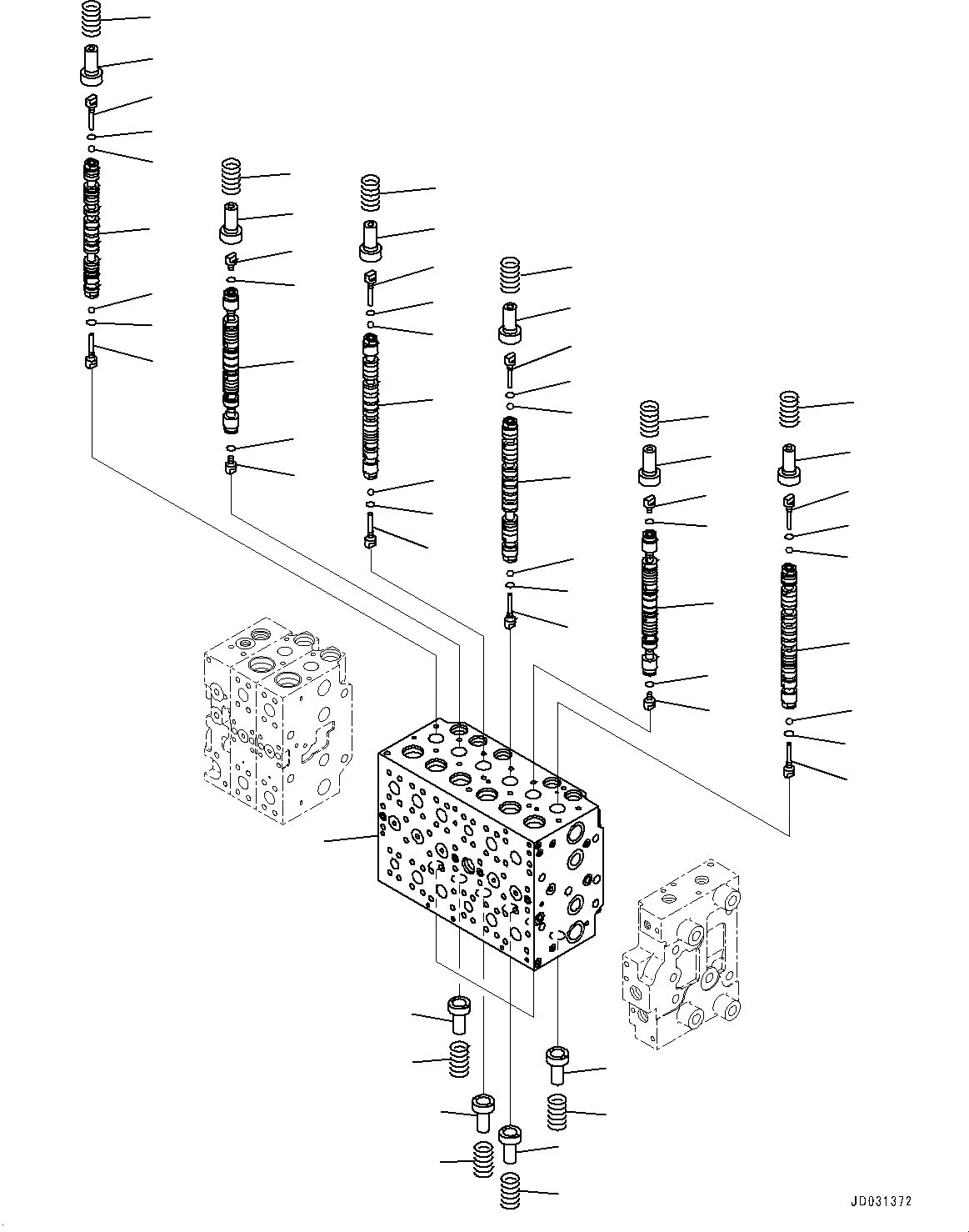 JD031372