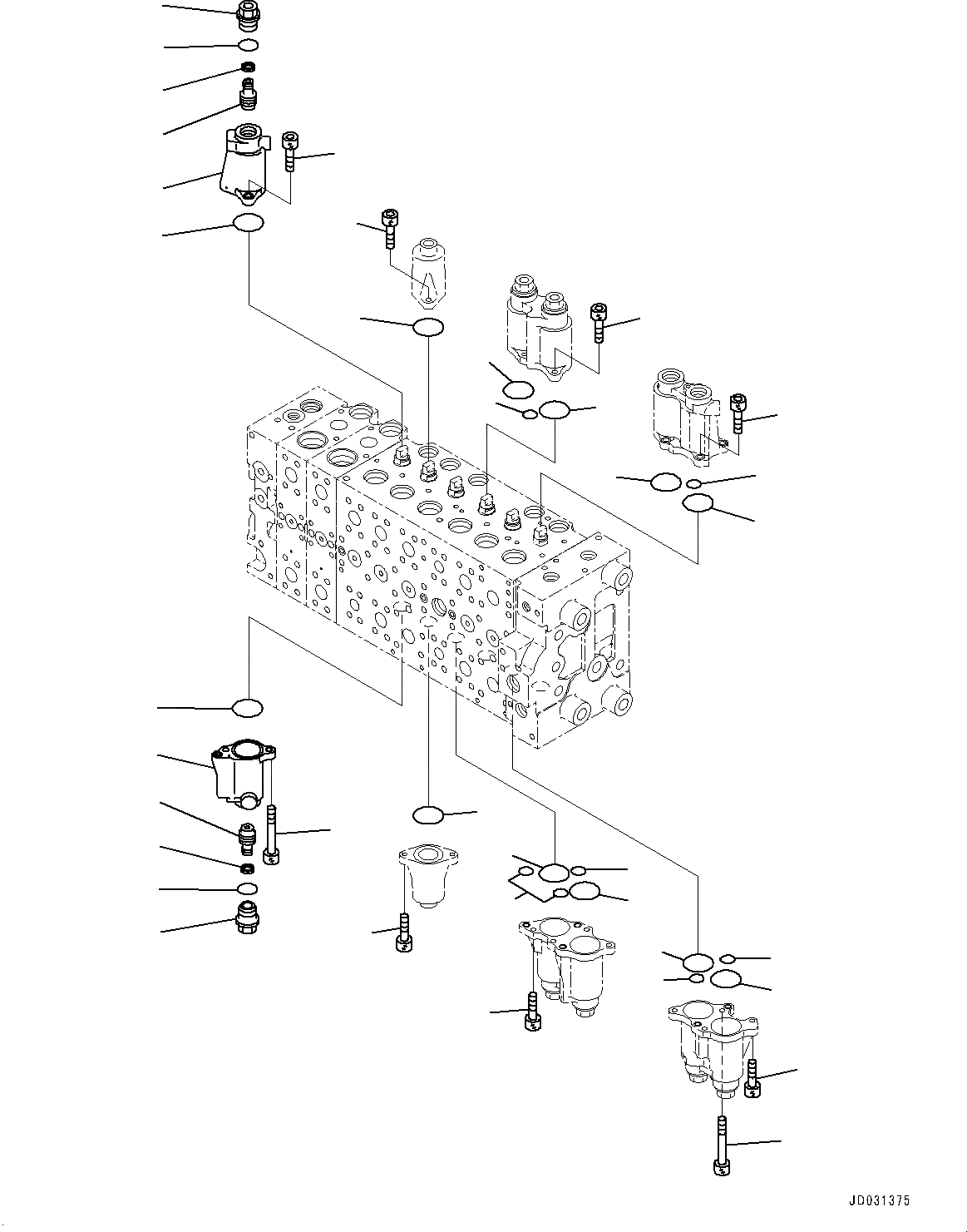 JD031375