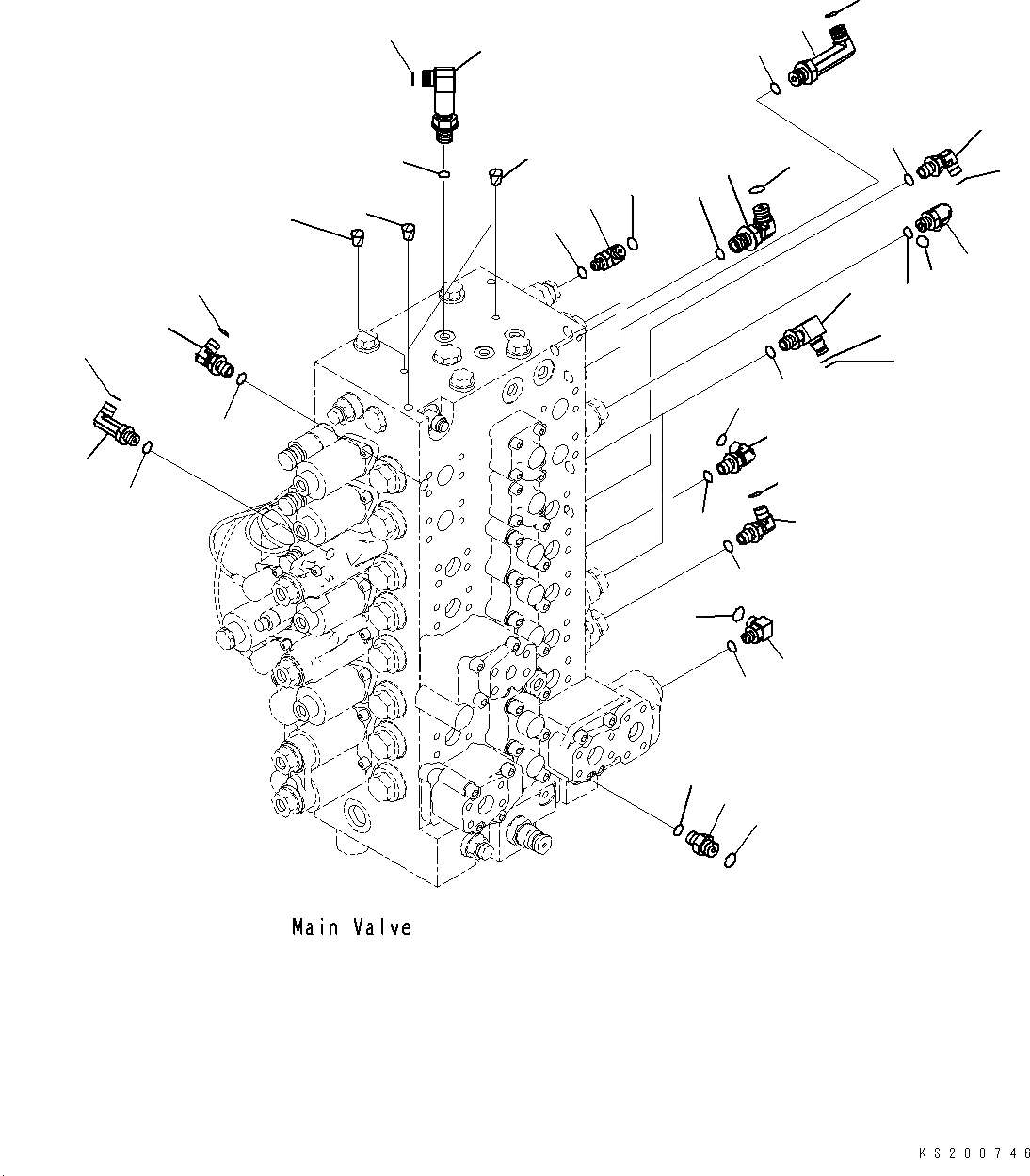 Main Valve

KS200746