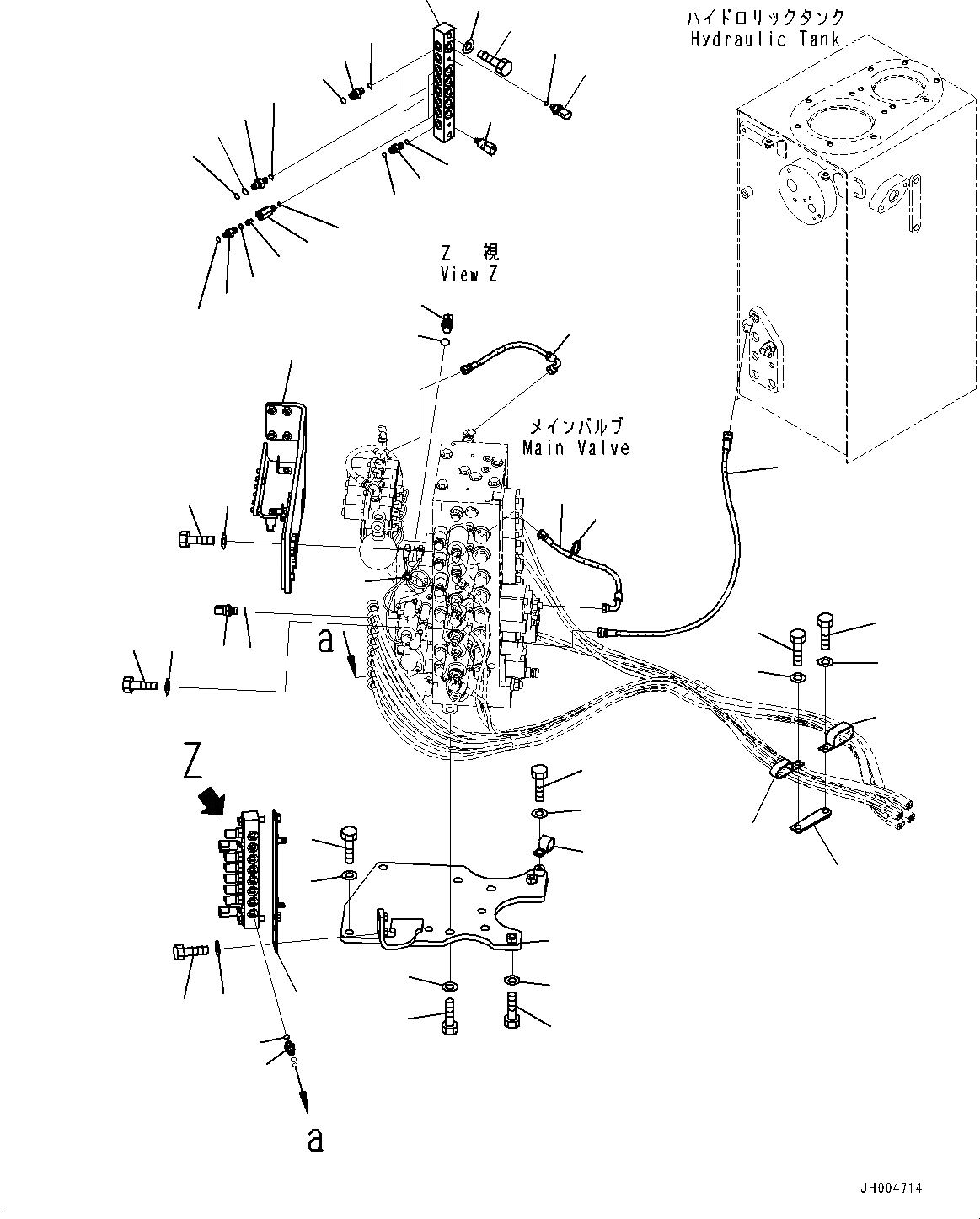 ハイドロリックタンク
Hydraulic Tank

Z 視
View Z

メインバルブ
Main Valve

a

Z

a

JH004714