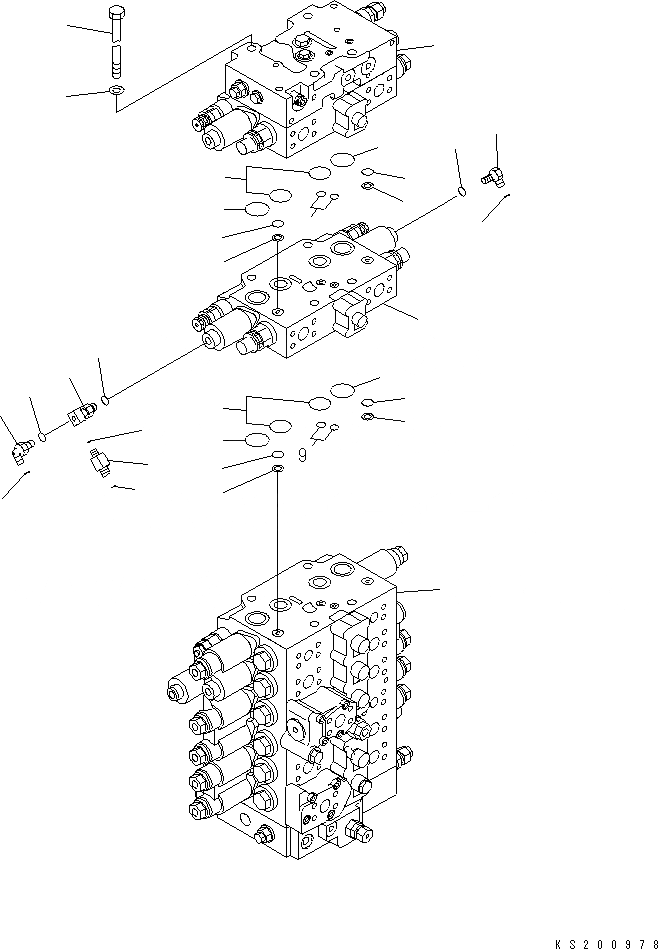 9

KS200978