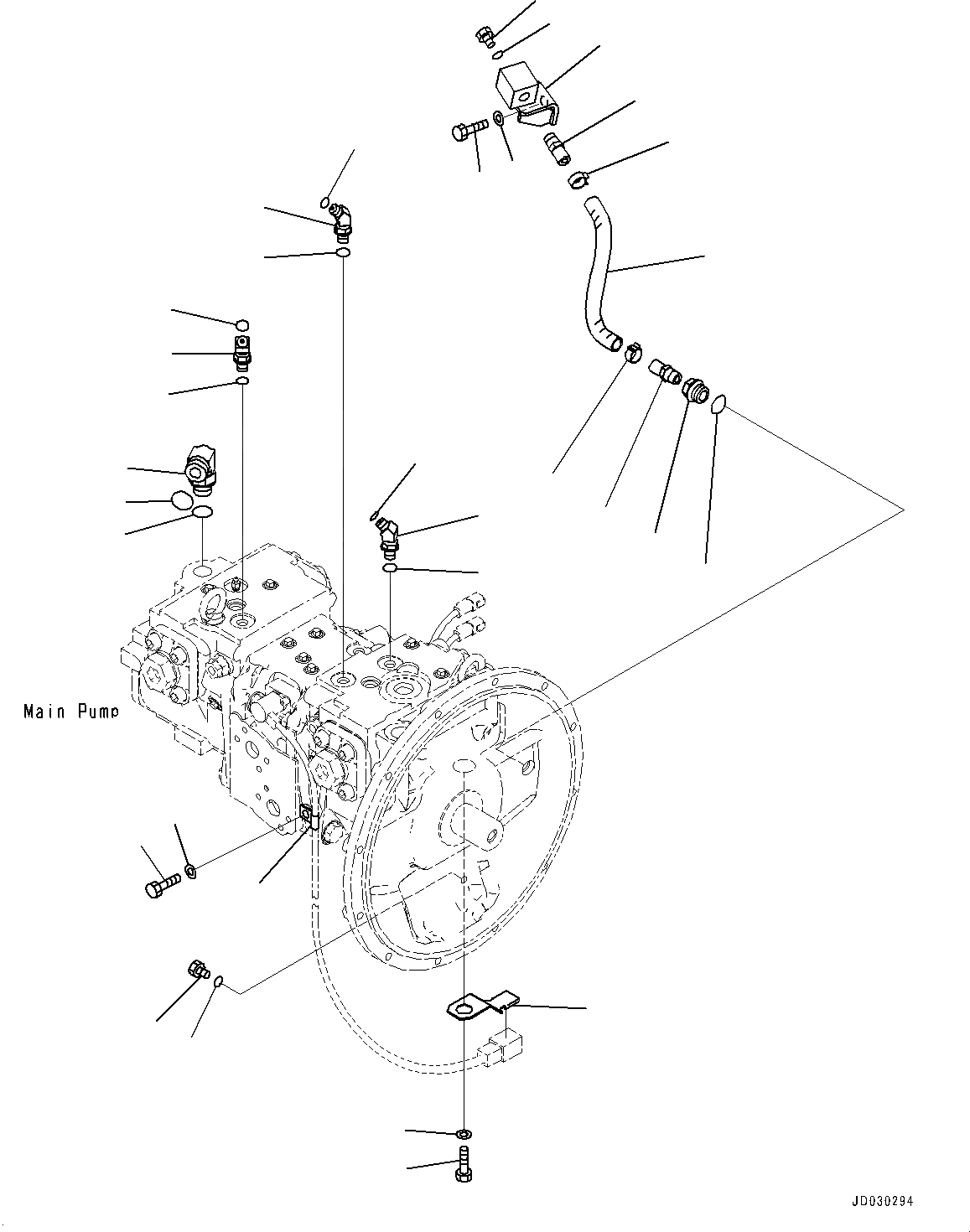 Main Pump

JD030294