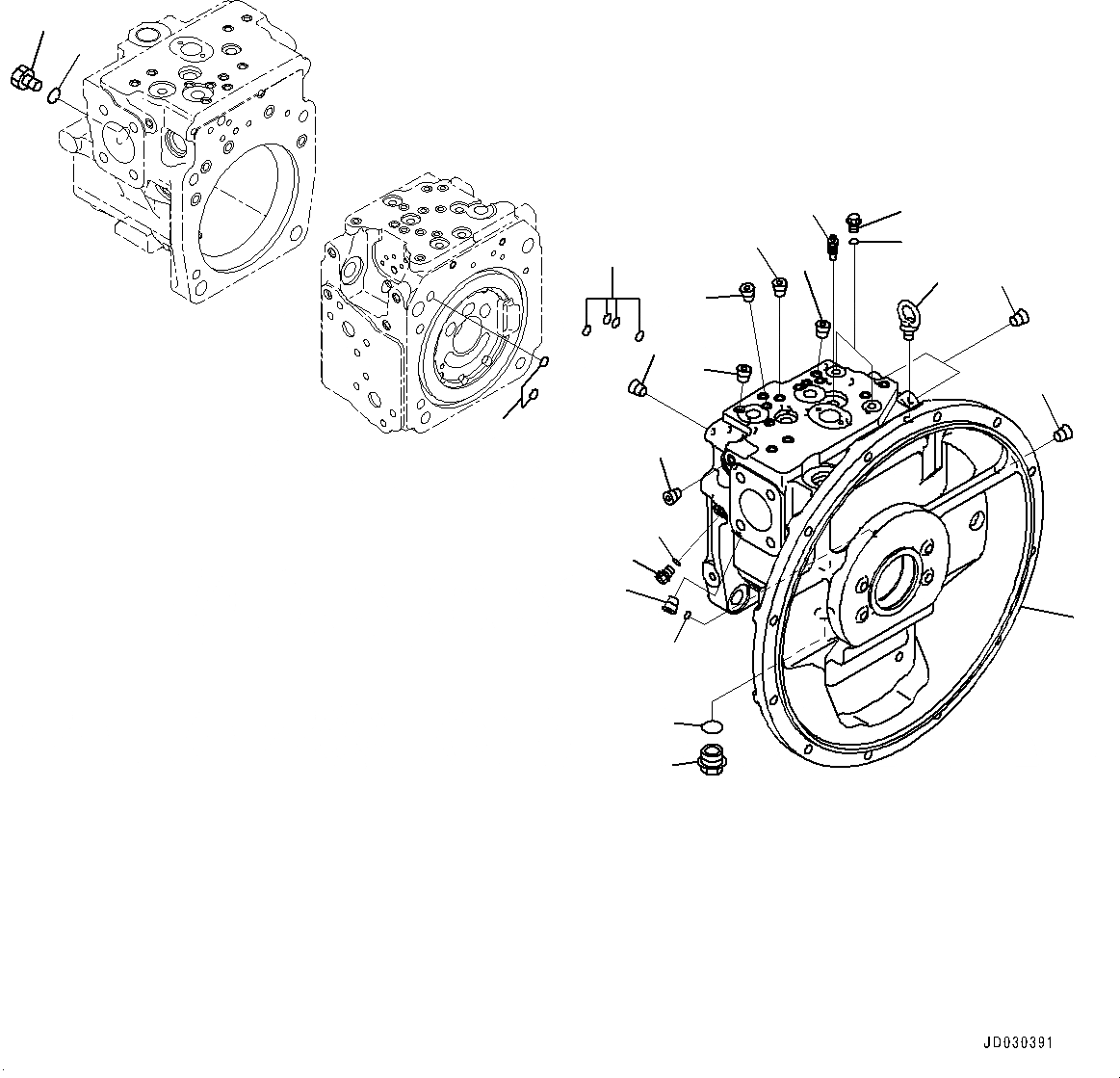 JD030391