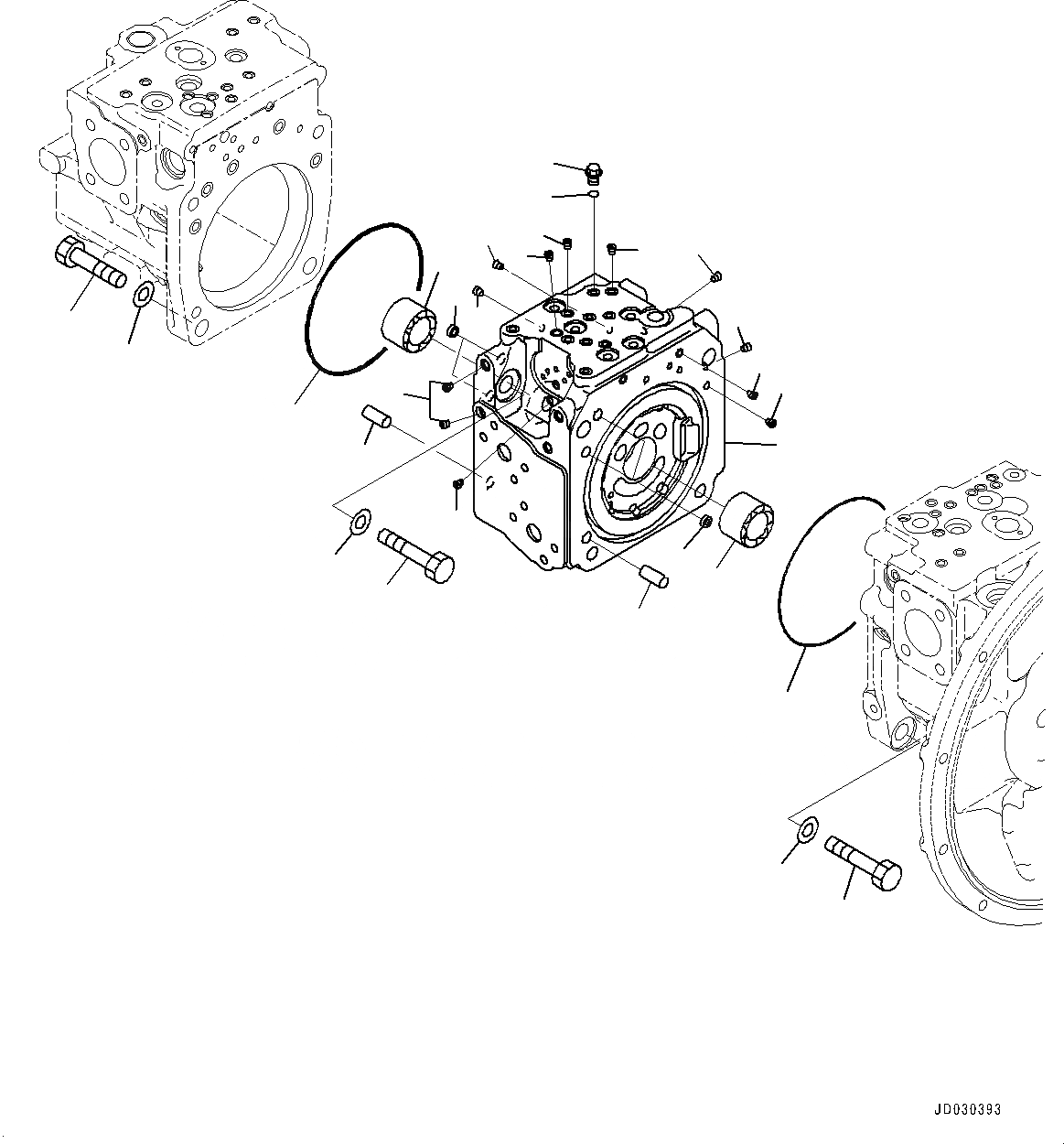 JD030393