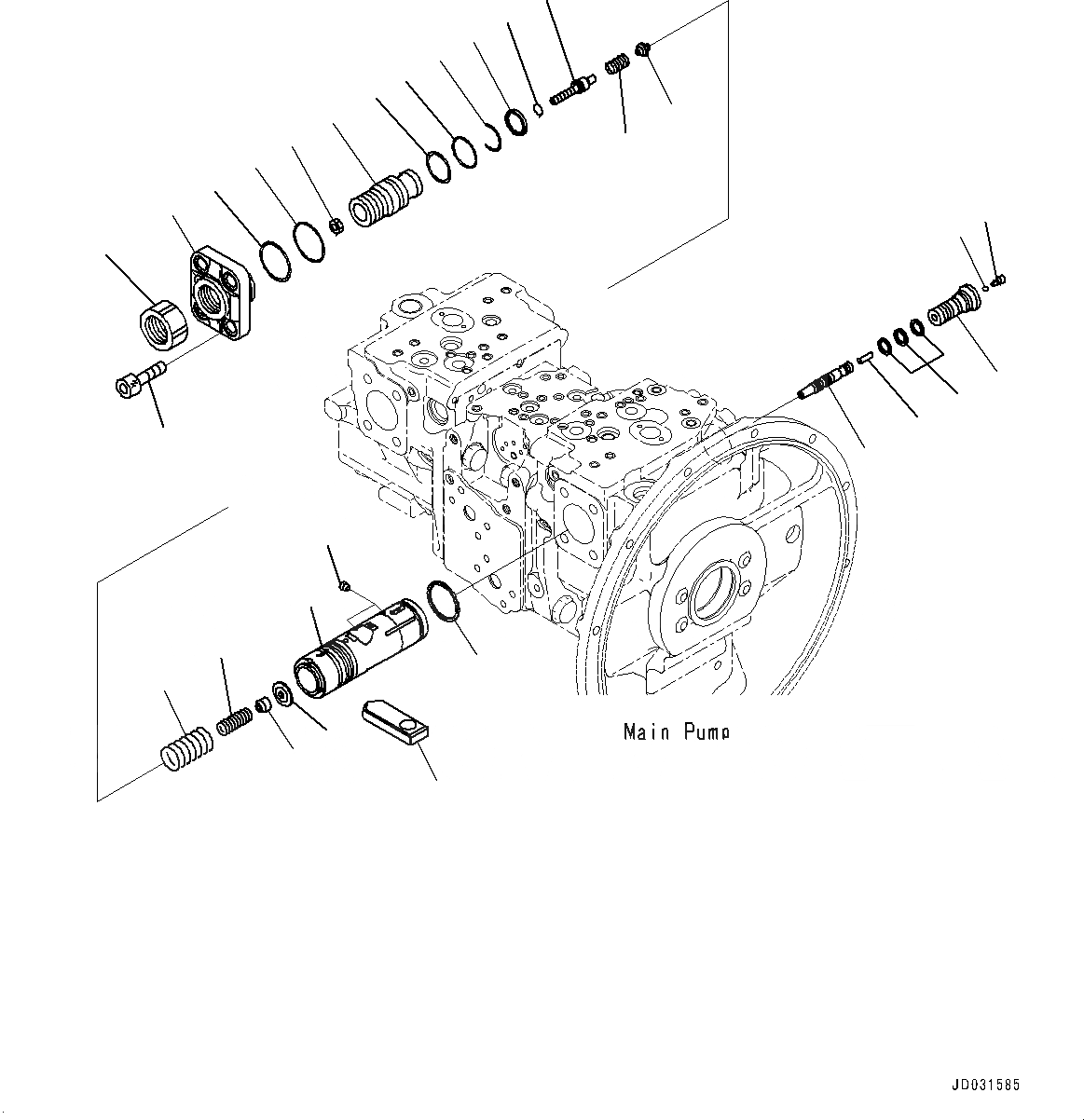 Main Pump

JD031585