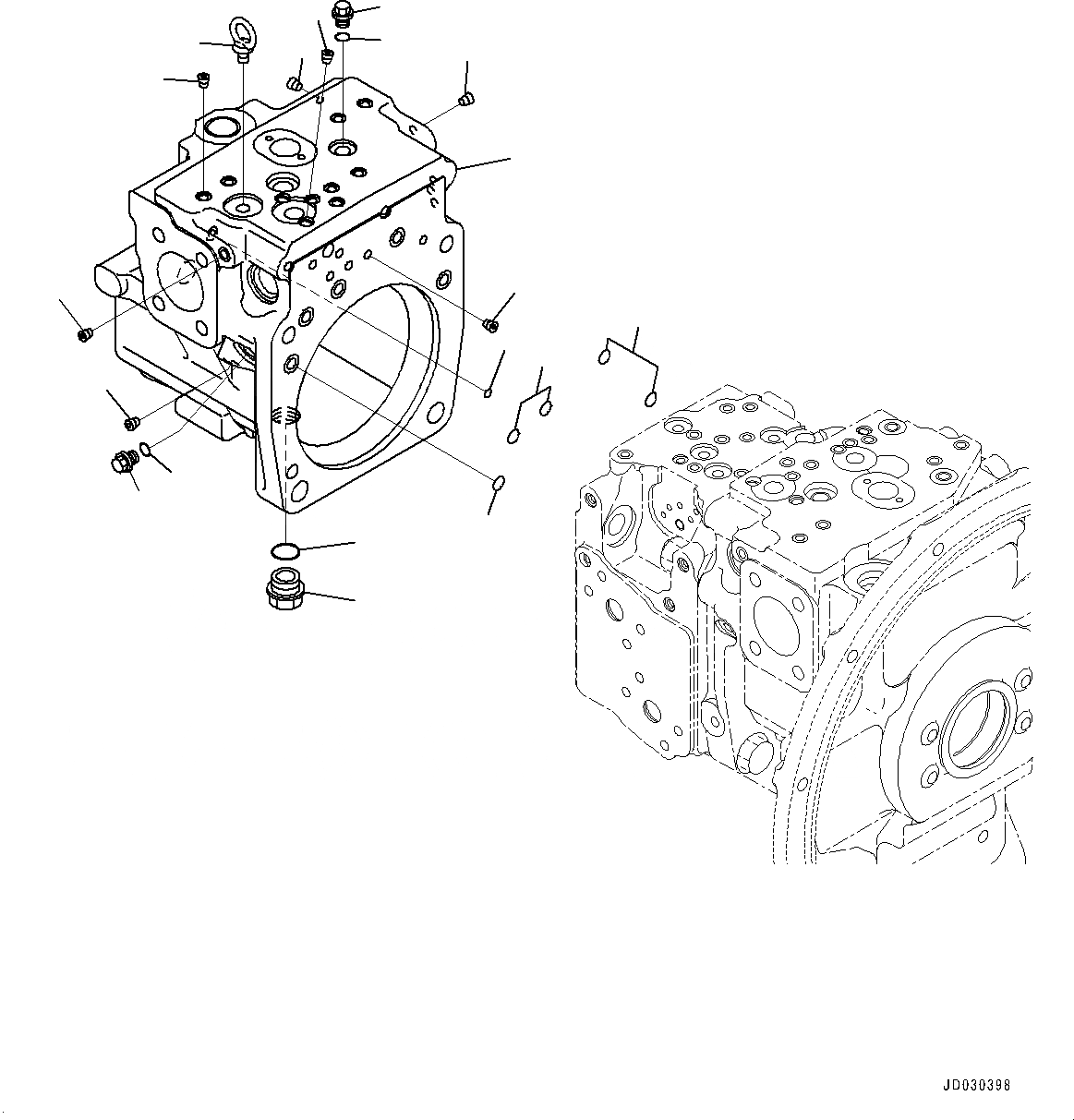 JD030398