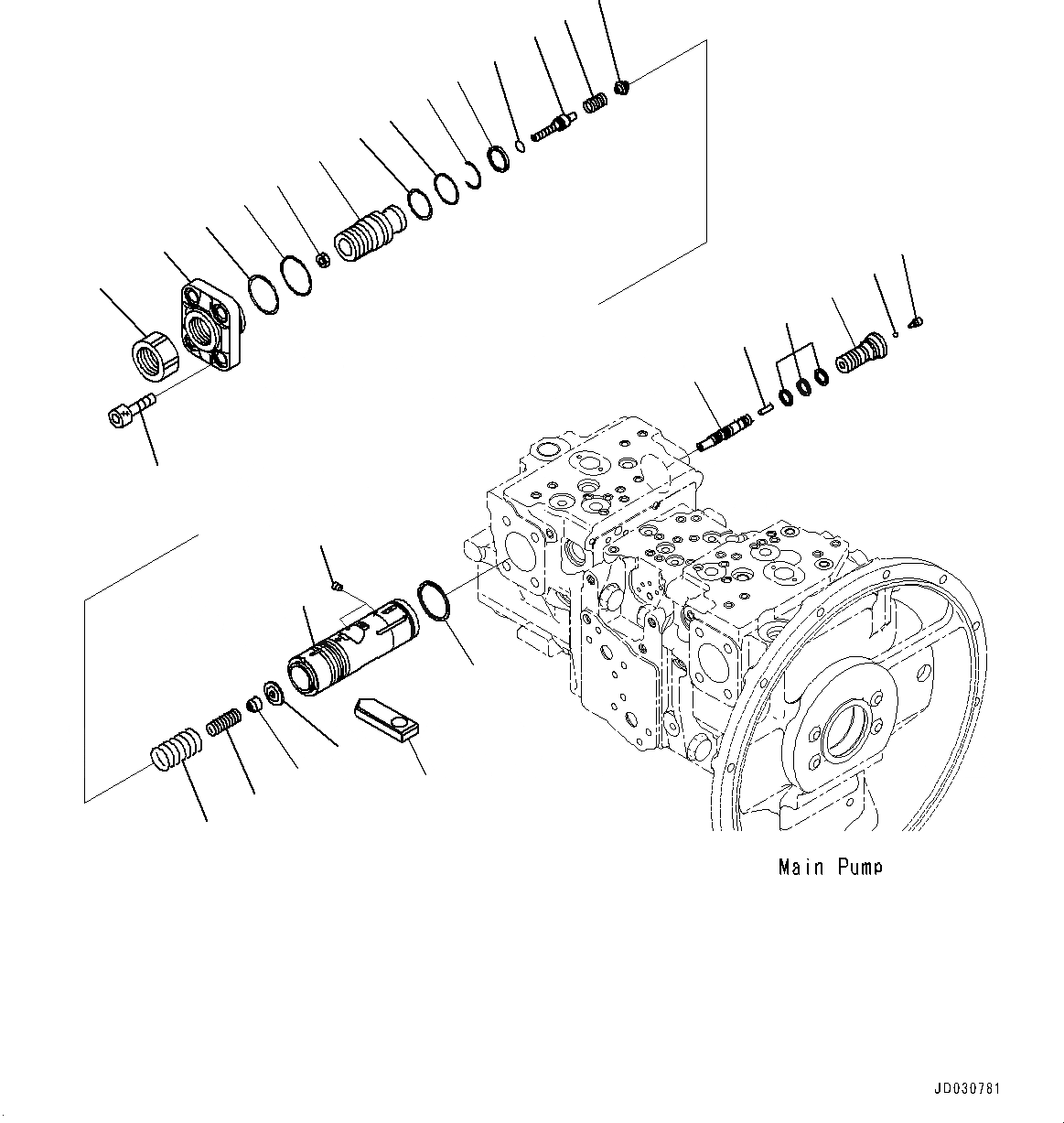 Main Pump

JD030781