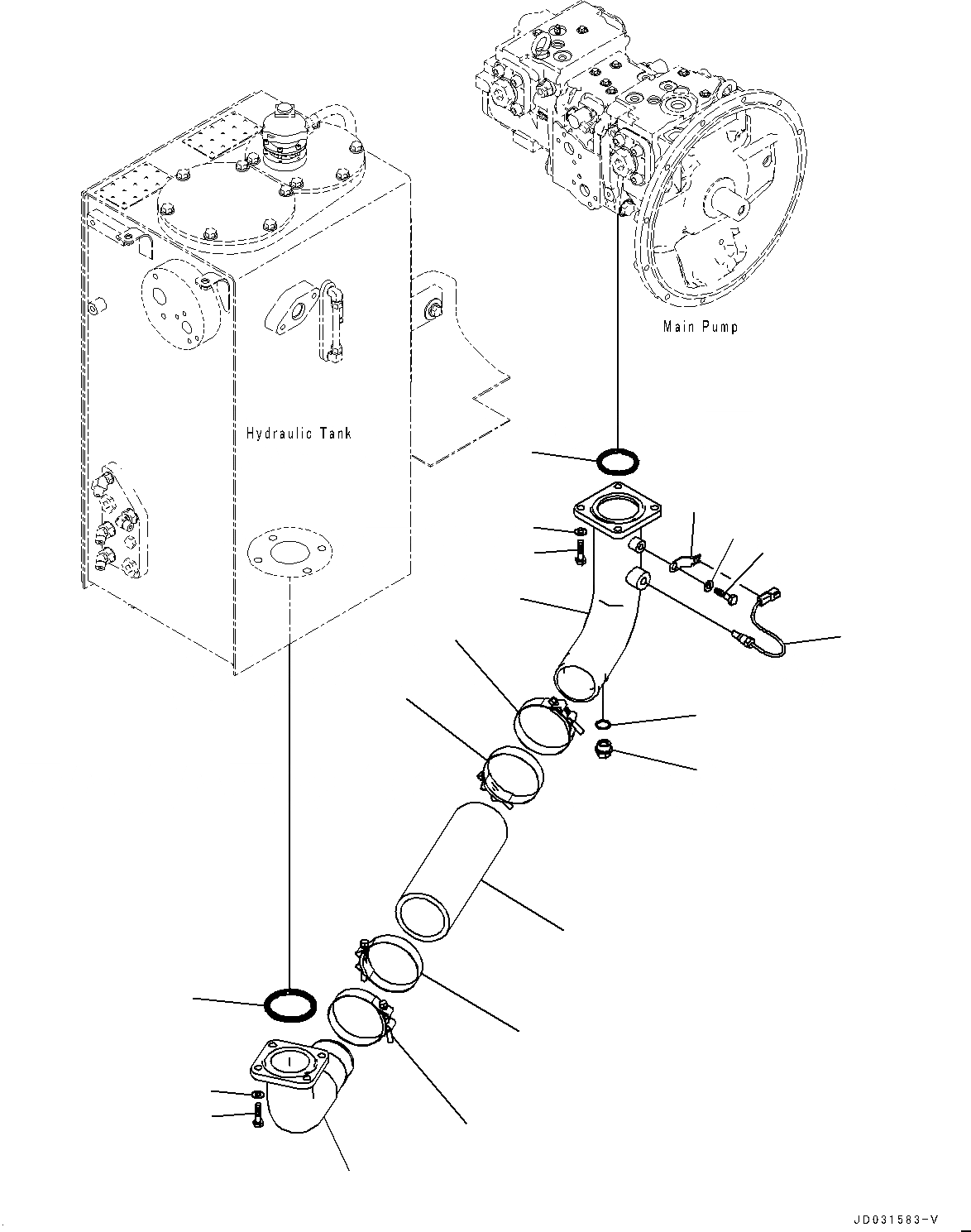 Main Pump

Hydraulic Tank

JD031583-V