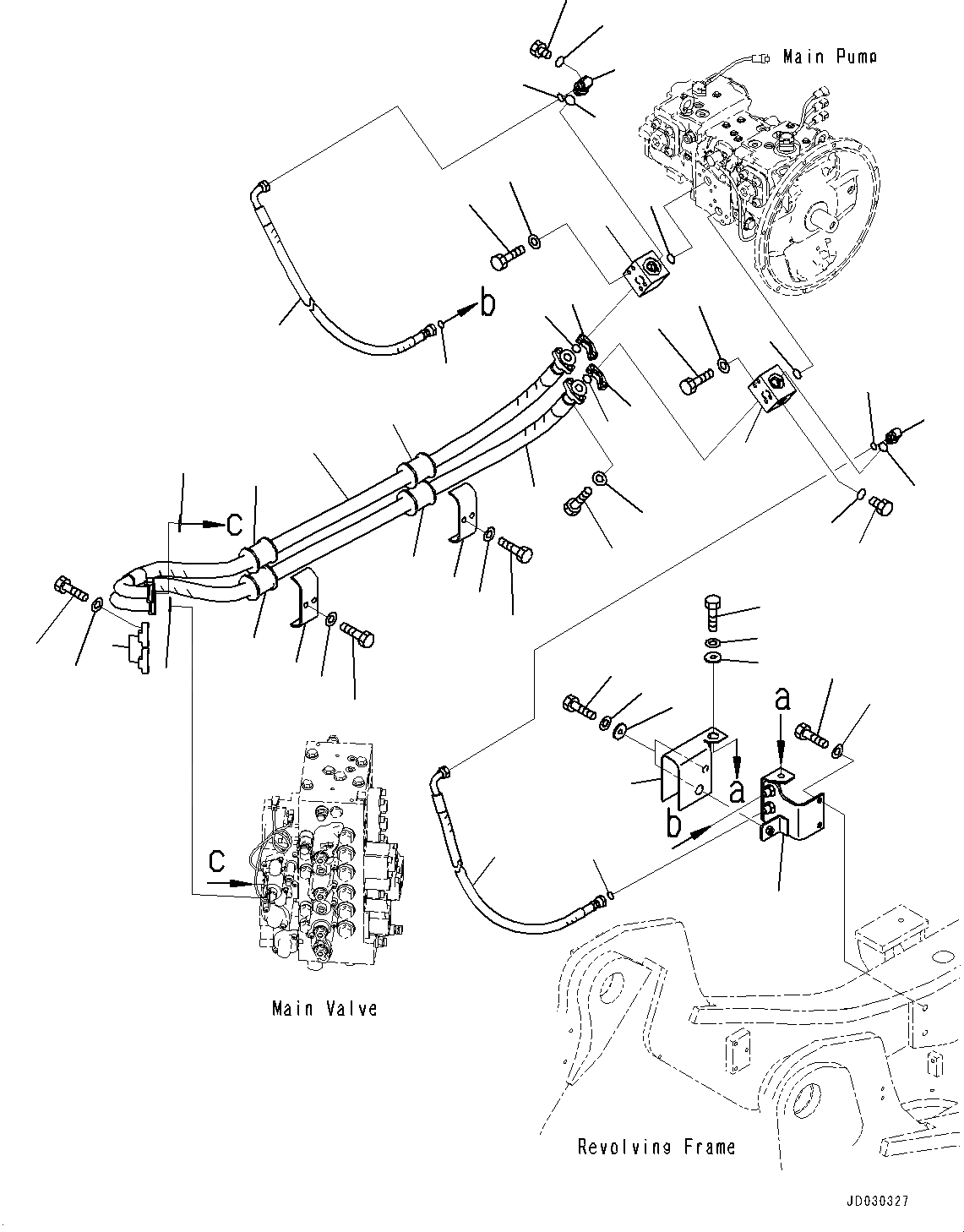 Main Pump

b

c

a

a

b

c

Main Valve

Revolving Frame

JD030327