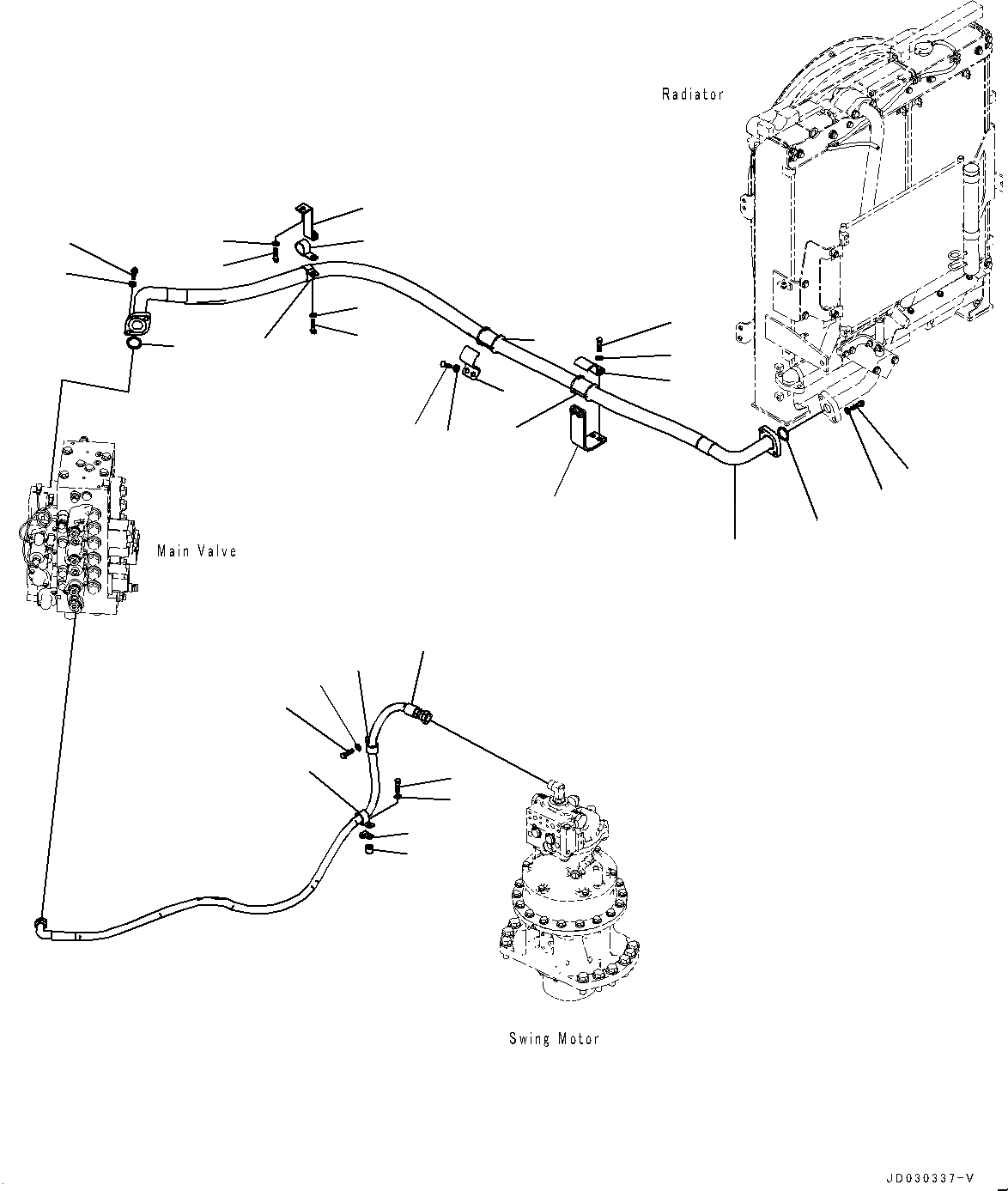 Radiator

Main Valve

Swing Motor

JD030337-V