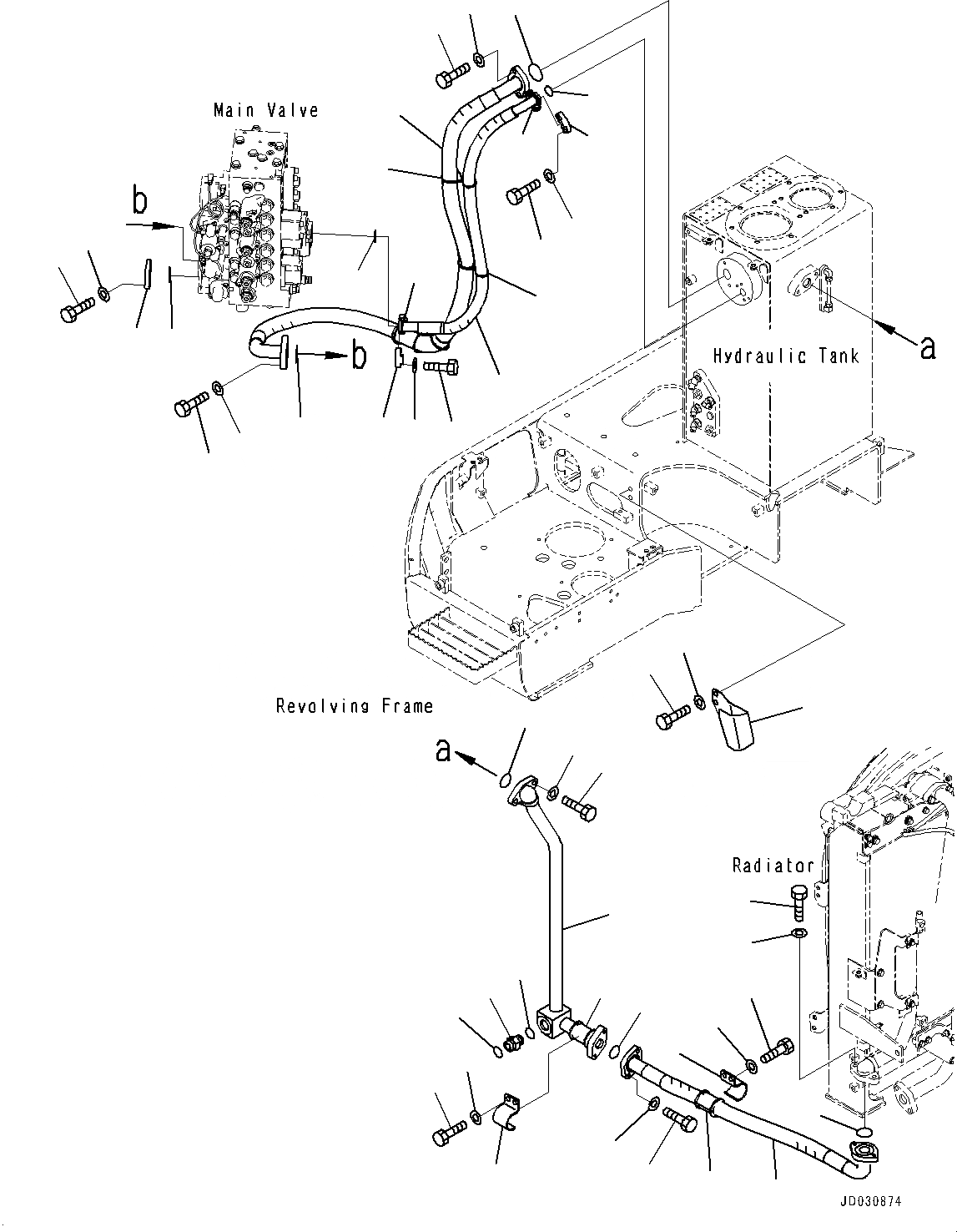 Main Valve

b

b

Hydraulic Tank

a

Revolving Frame

a

Radiator

JD030874