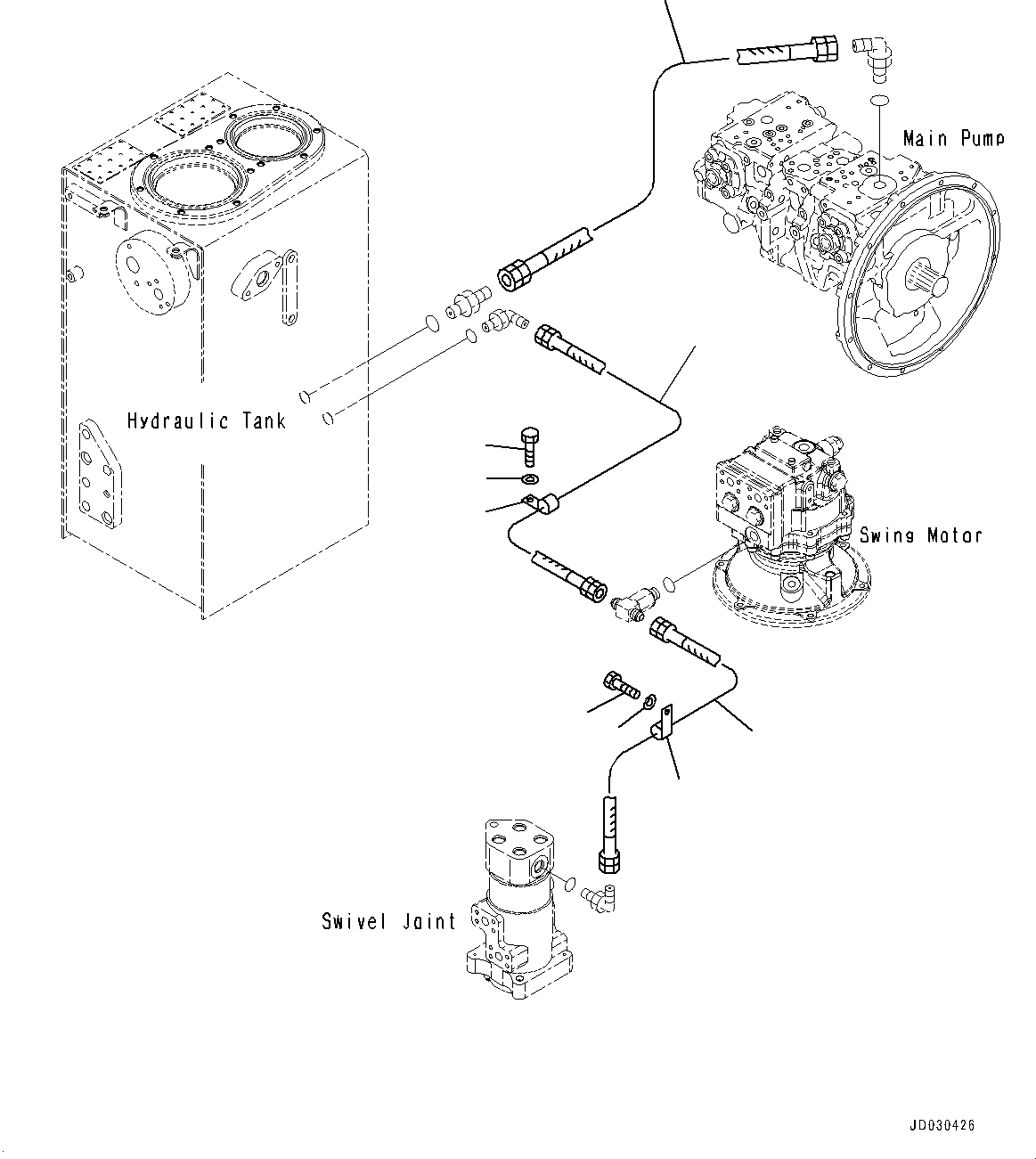 Main Pump

Hydraulic Tank

Swing Motor

Swivel Joint

JD030426