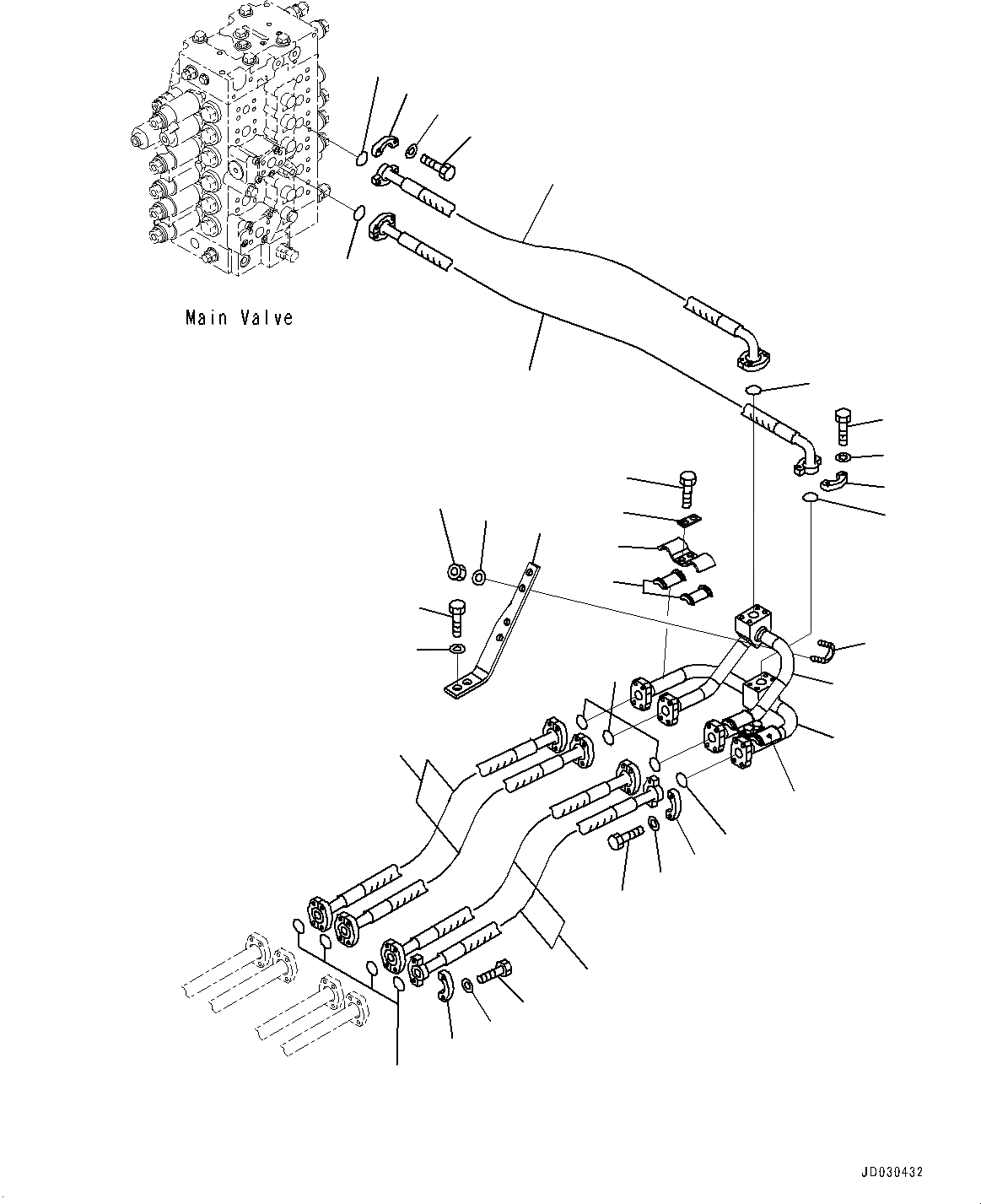 Main Valve

JD030432