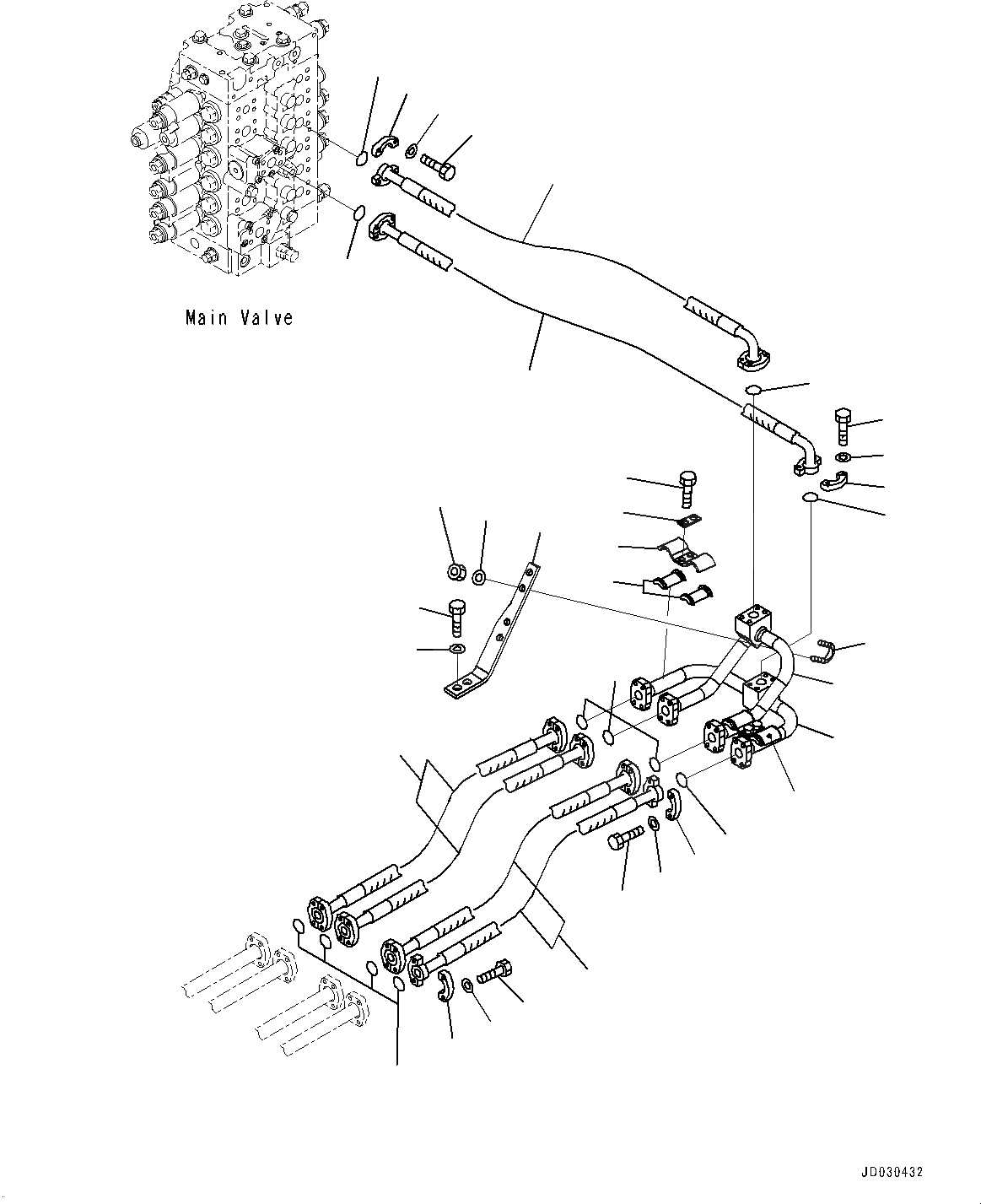 Main Valve

JD030432