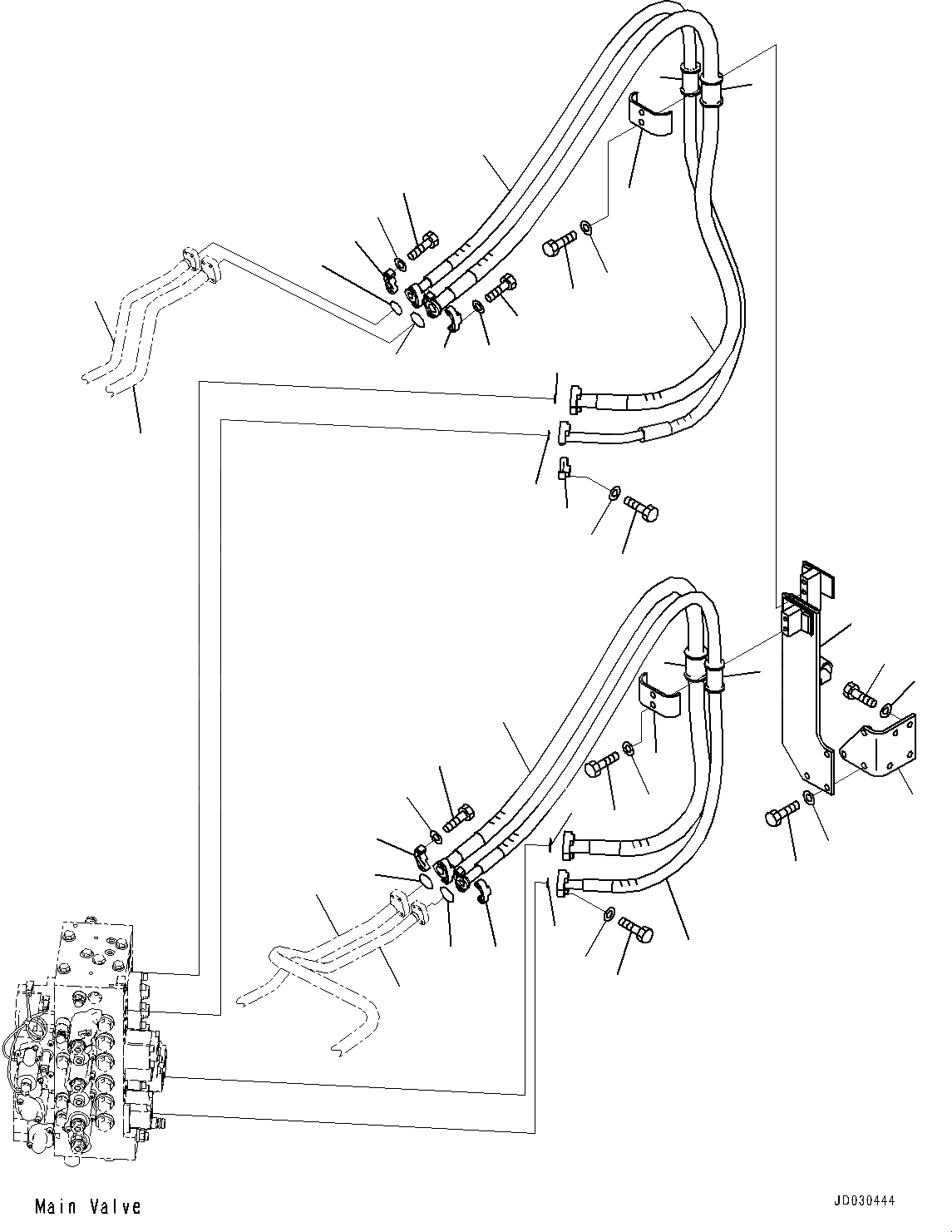 Main Valve

JD030444