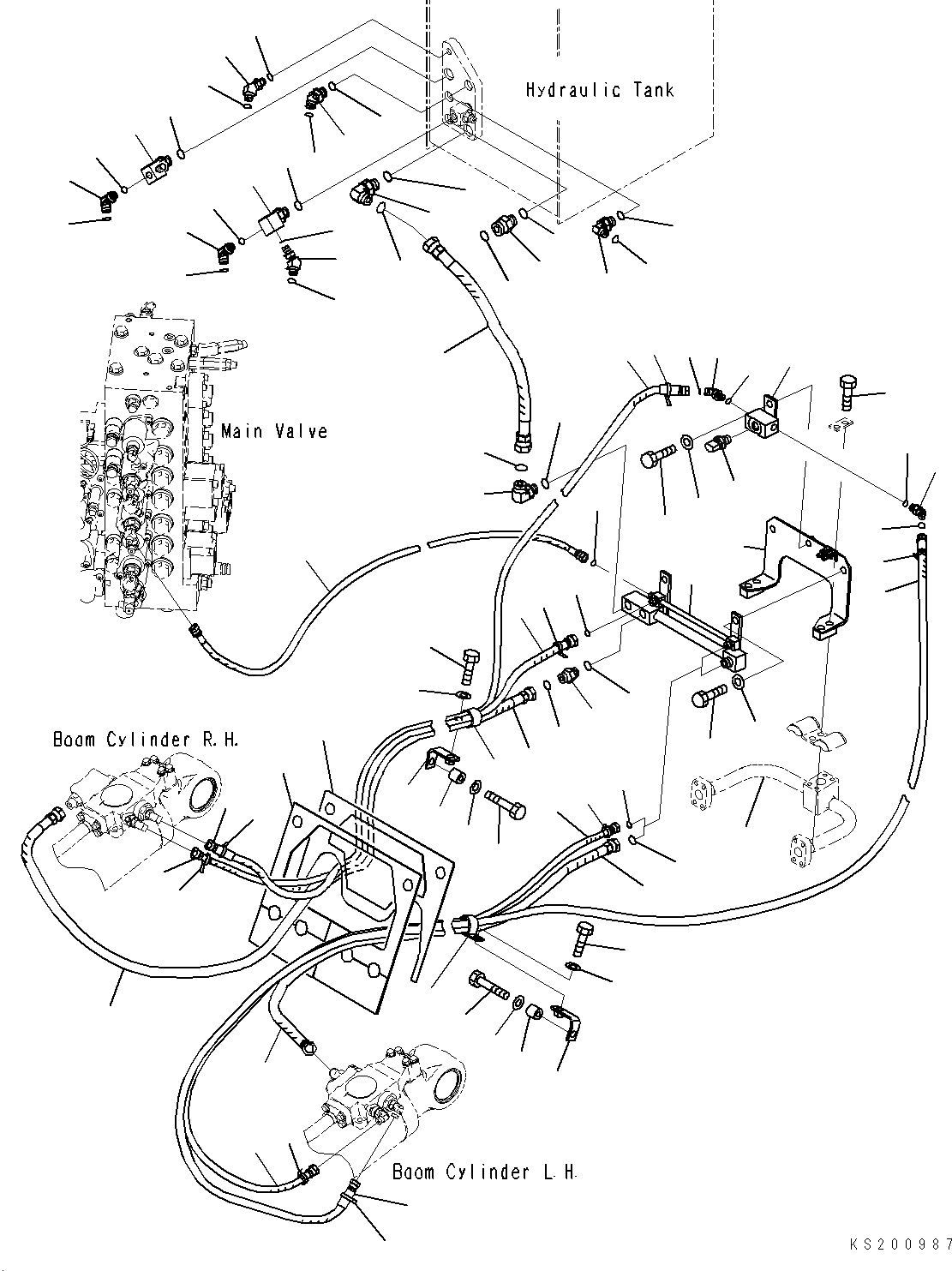 Hydraulic Tank

Main Valve

Boom Cylinder R.H.

Boom Cylinder L.H.

KS200987