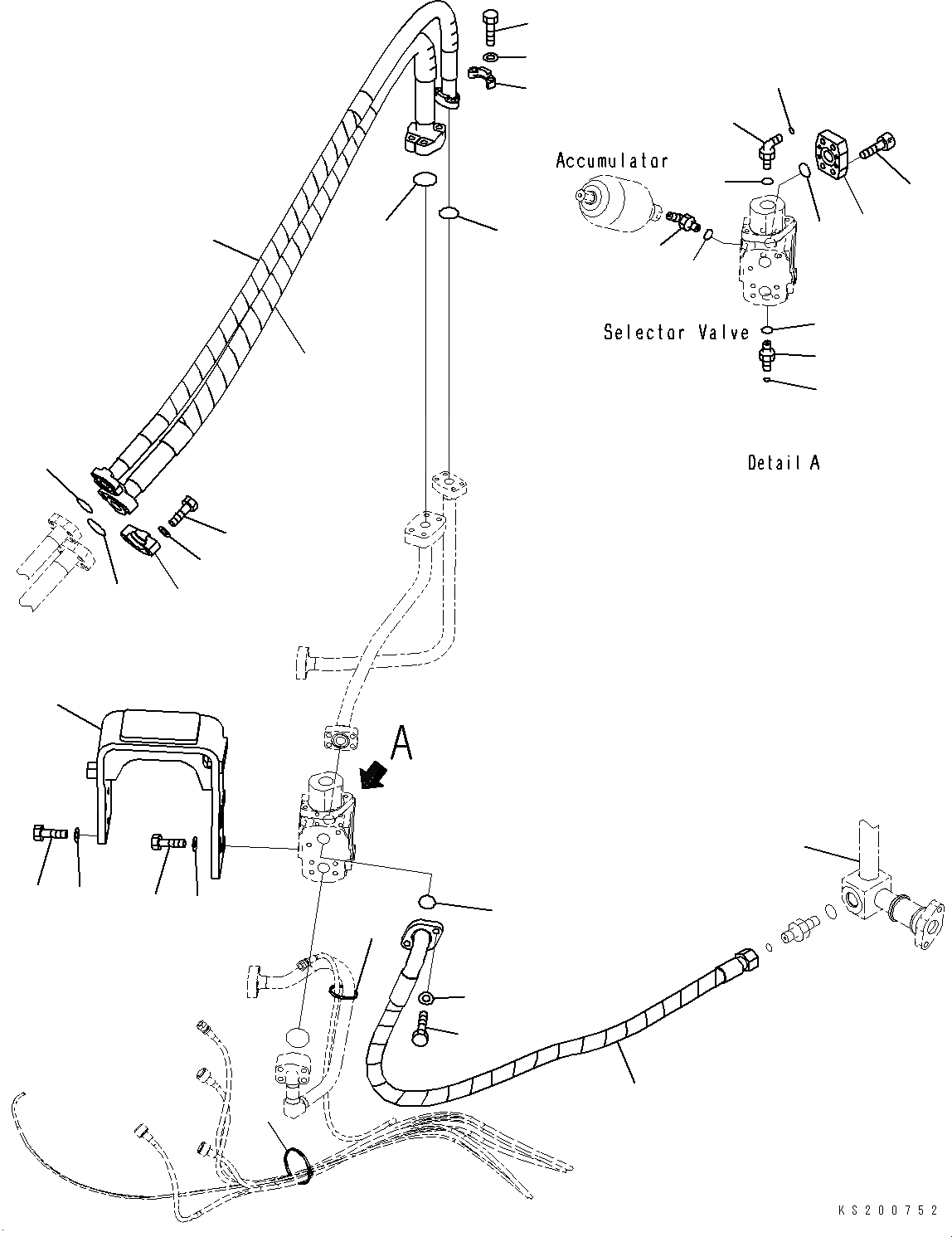 Accumulator

Selector Valve

Detail A

A

KS200752